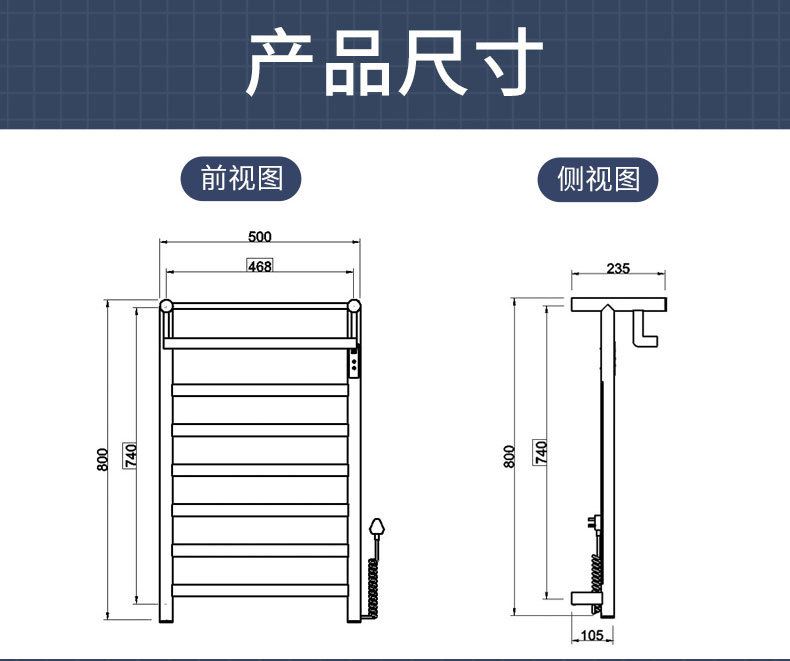 产品尺寸

前视图

500

468

800

740

侧视图

235

800

740

105