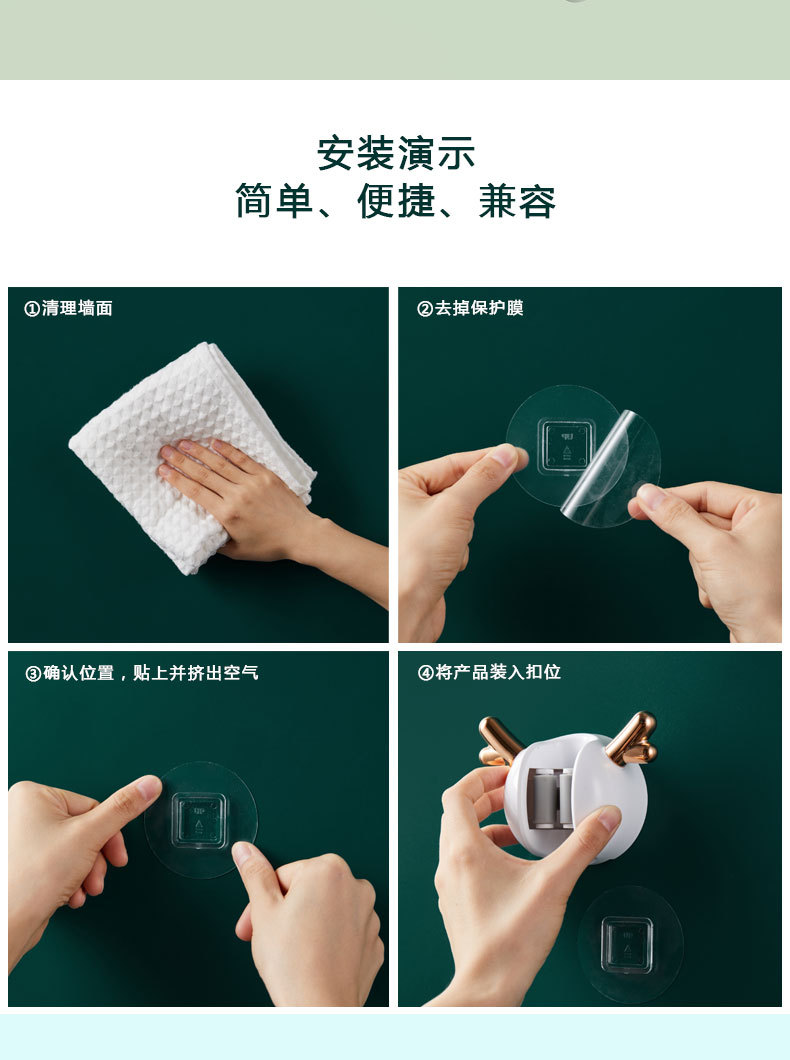 安装演示
简单、便捷、兼容

①清理墙面

②去掉保护膜

③确认位置，贴上并挤出空气

④将产品装入扣位