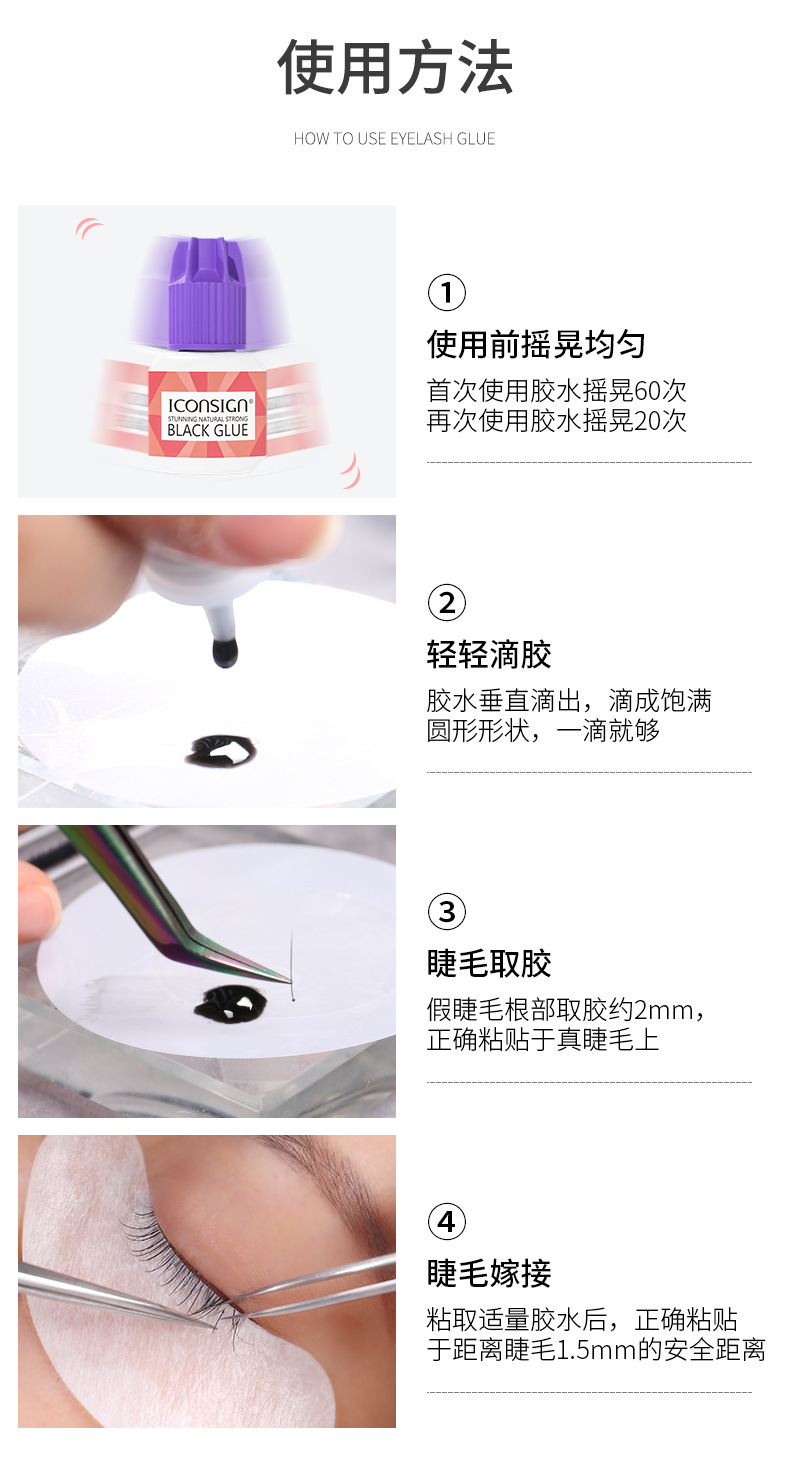 使用方法

HOW TO USE EYELASH GLUE

ICONSIGN®
STUNNING NATURAL STRONG
BLACK GLUE

①
使用前摇晃均匀
首次使用胶水摇晃60次
再次使用胶水摇晃20次

②
轻轻滴胶
胶水垂直滴出，滴成饱满圆形形状，一滴就够

③
睫毛取胶
假睫毛根部取胶约2mm，正确粘贴于真睫毛上

④
睫毛嫁接
粘取适量胶水后，正确粘贴于距离睫毛1.5mm的安全距离