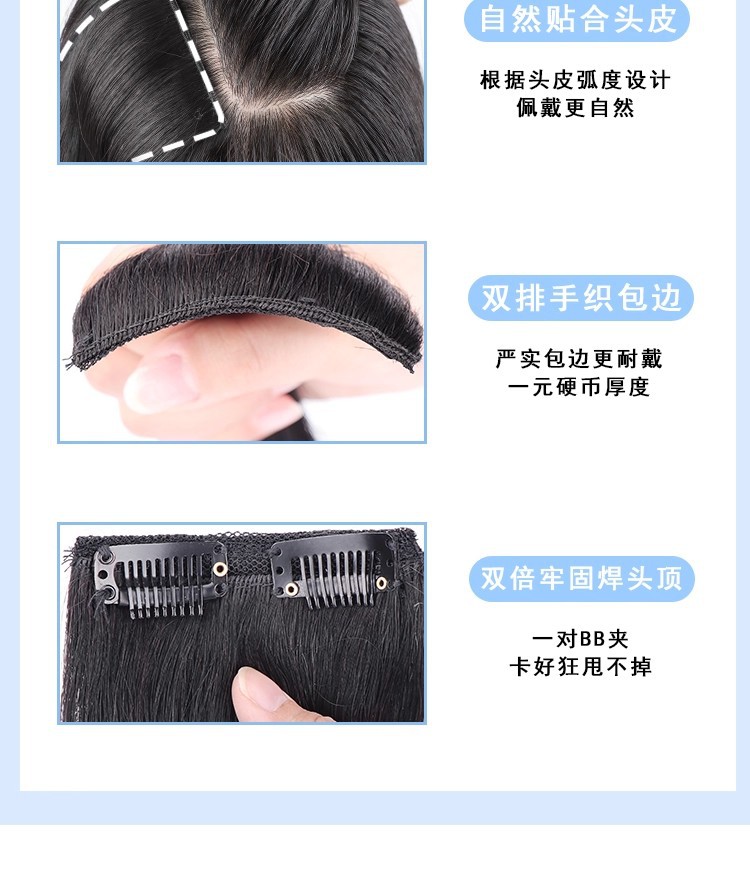 自然贴合头皮

根据头皮弧度设计
佩戴更自然

双排手织包边

严实包边更耐戴
一元硬币厚度

双倍牢固焊头顶

一对BB夹
卡好狂甩不掉