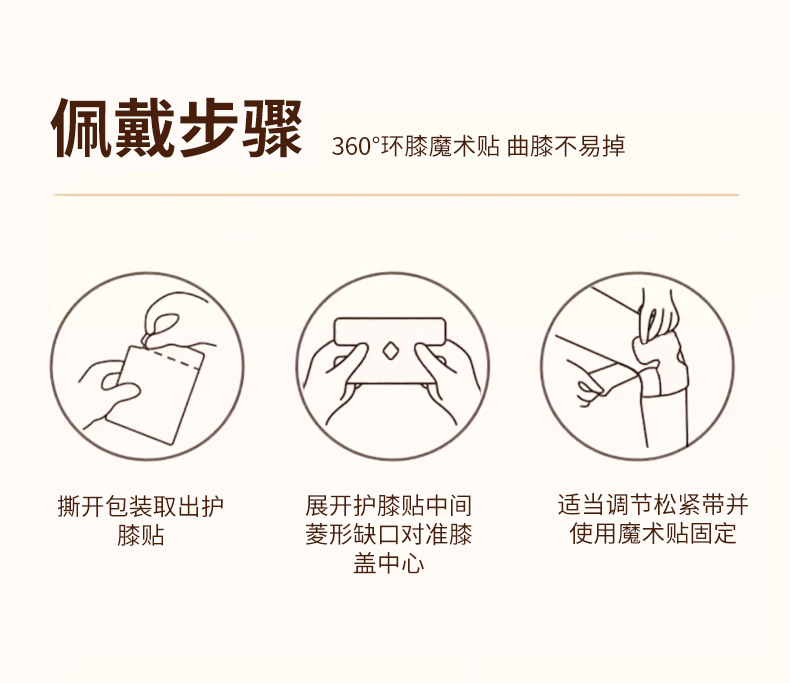 佩戴步骤 360°环膝魔术贴 曲膝不易掉

撕开包装取出护膝贴

展开护膝贴中间菱形缺口对准膝盖中心

适当调节松紧带并使用魔术贴固定