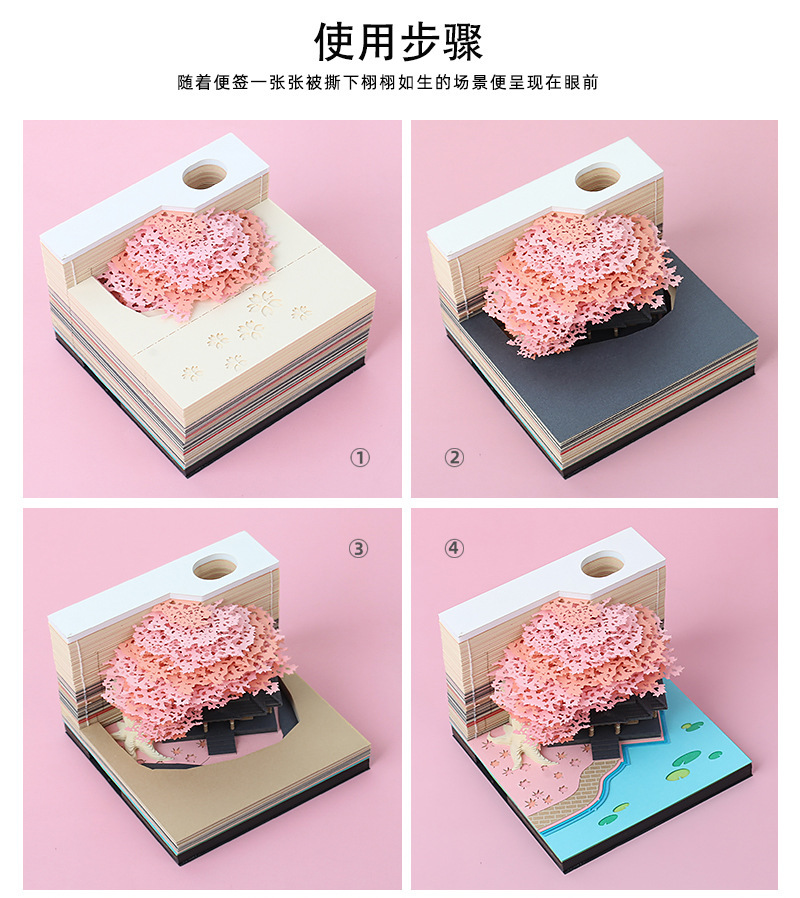 使用步骤

随着便签一张张被撕下栩栩如生的场景便呈现在眼前

①

②

③

④