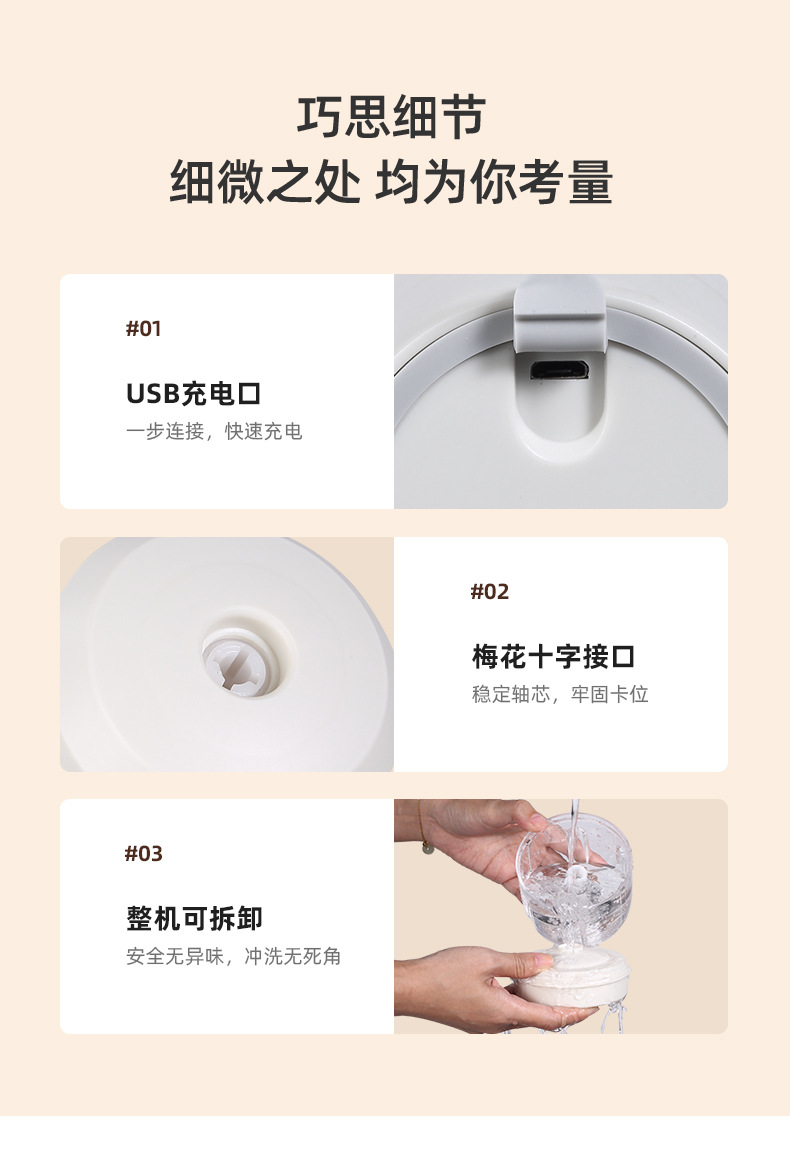 巧思细节
细微之处 均为你考量

#01

USB充电口
一步连接，快速充电

#02

梅花十字接口
稳定轴芯，牢固卡位

#03

整机可拆卸
安全无异味，冲洗无死角