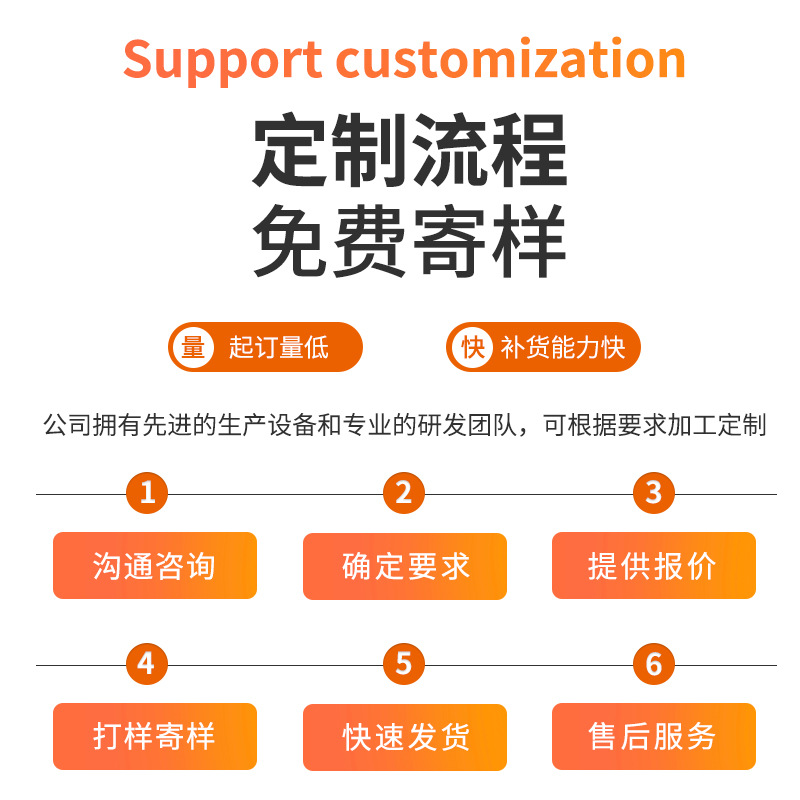 Support customization

定制流程
免费寄样

量 起订量低

快 补货能力快

公司拥有先进的生产设备和专业的研发团队，可根据要求加工定制

1
沟通咨询

2
确定要求

3
提供报价

4
打样寄样

5
快速发货

6
售后服务