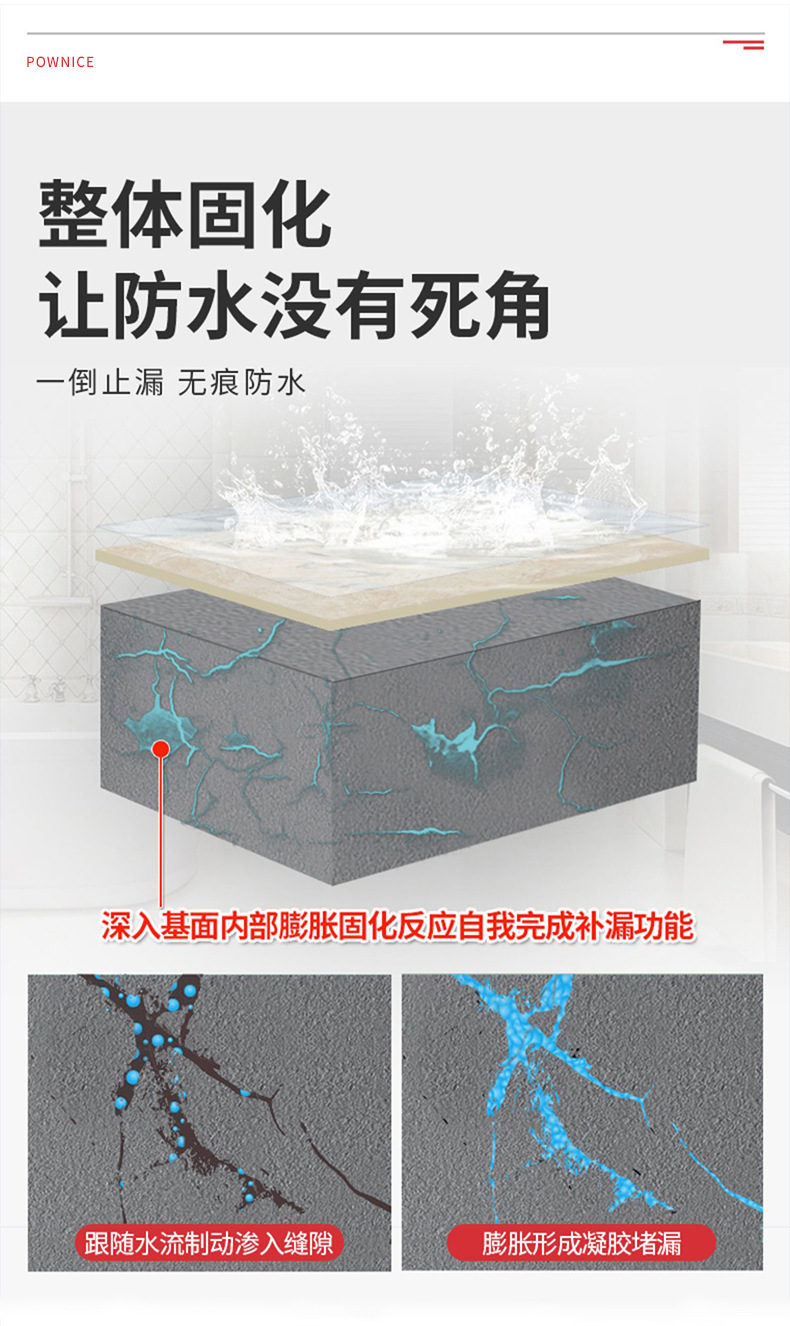 POWNICE

整体固化
让防水没有死角

一倒止漏 无痕防水

深入基面内部膨胀固化反应自我完成补漏功能

跟随水流制动渗入缝隙

膨胀形成凝胶堵漏