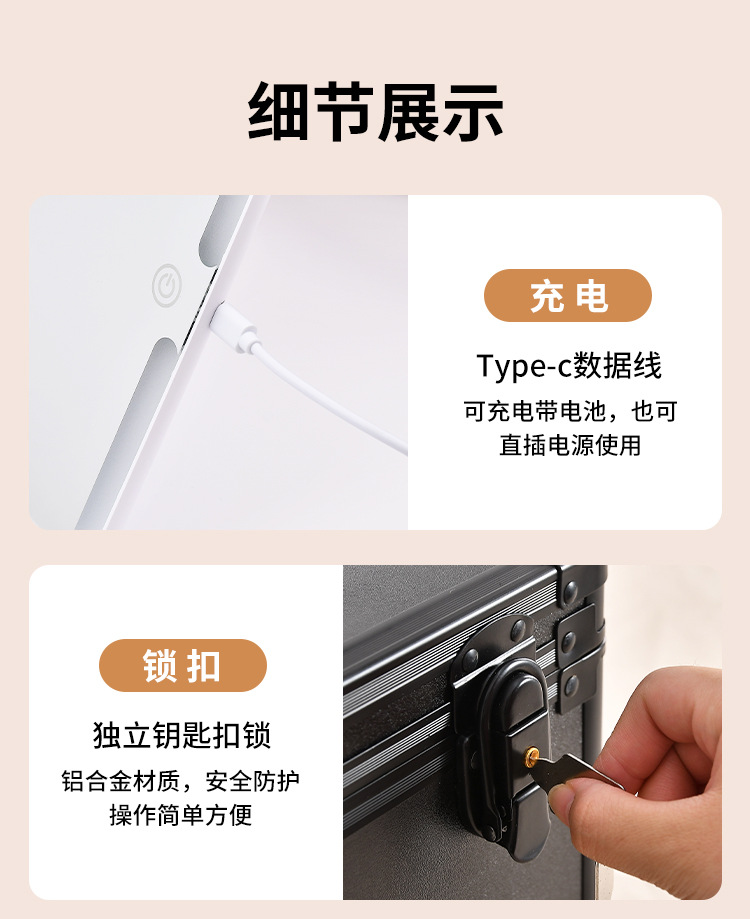 细节展示

充电

Type-c数据线

可充电带电池，也可直插电源使用

锁扣

独立钥匙扣锁

铝合金材质，安全防护操作简单方便