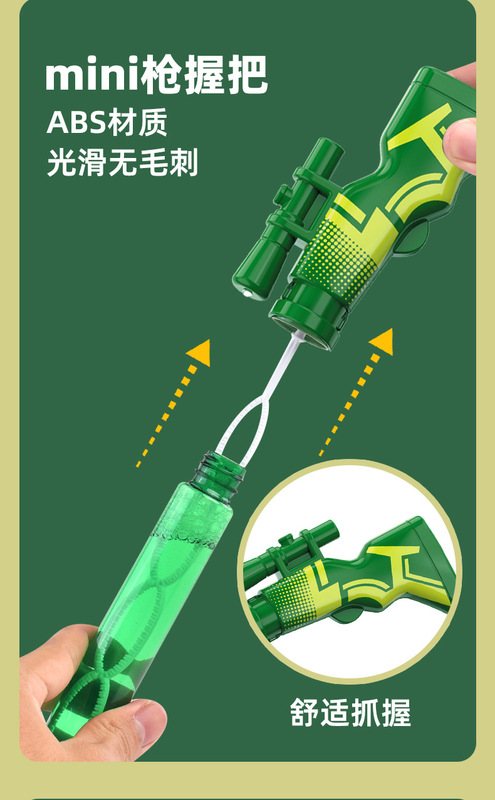 mini枪握把
ABS材质
光滑无毛刺

舒适抓握