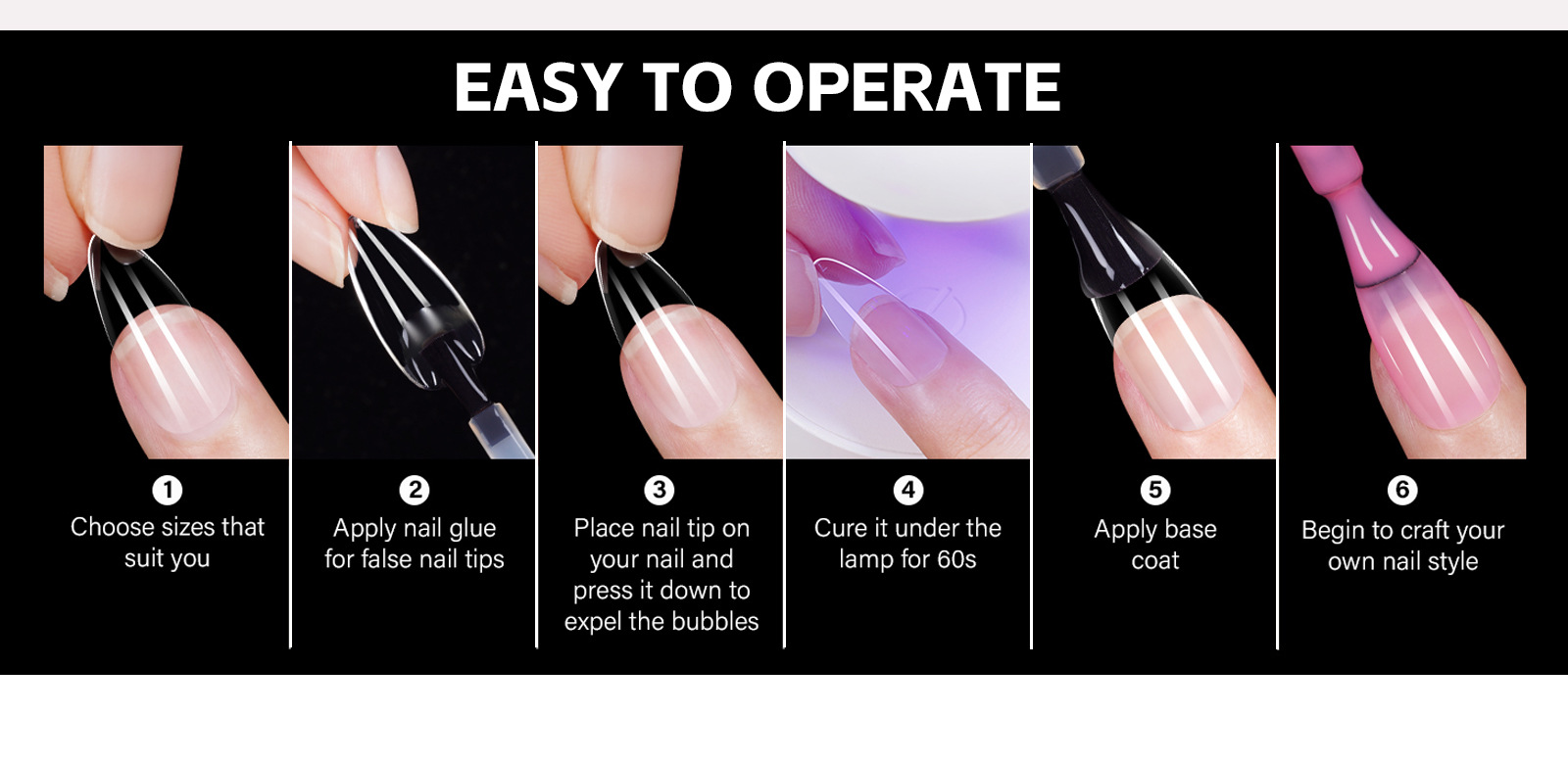 EASY TO OPERATE

1
Choose sizes that suit you

2
Apply nail glue for false nail tips

3
Place nail tip on your nail and press it down to expel the bubbles

4
Cure it under the lamp for 60s

5
Apply base coat

6
Begin to craft your own nail style