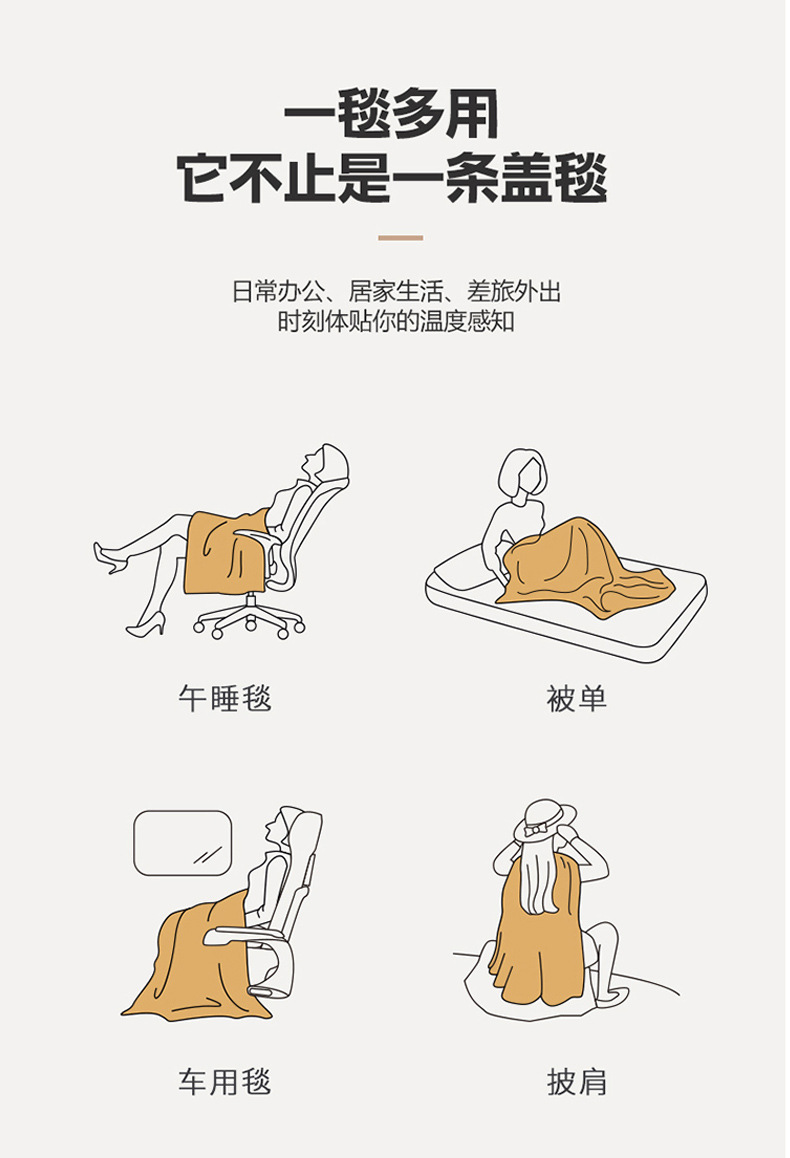 一毯多用
它不止是一条盖毯

日常办公、居家生活、差旅外出
时刻体贴你的温度感知

午睡毯

被单

车用毯

披肩