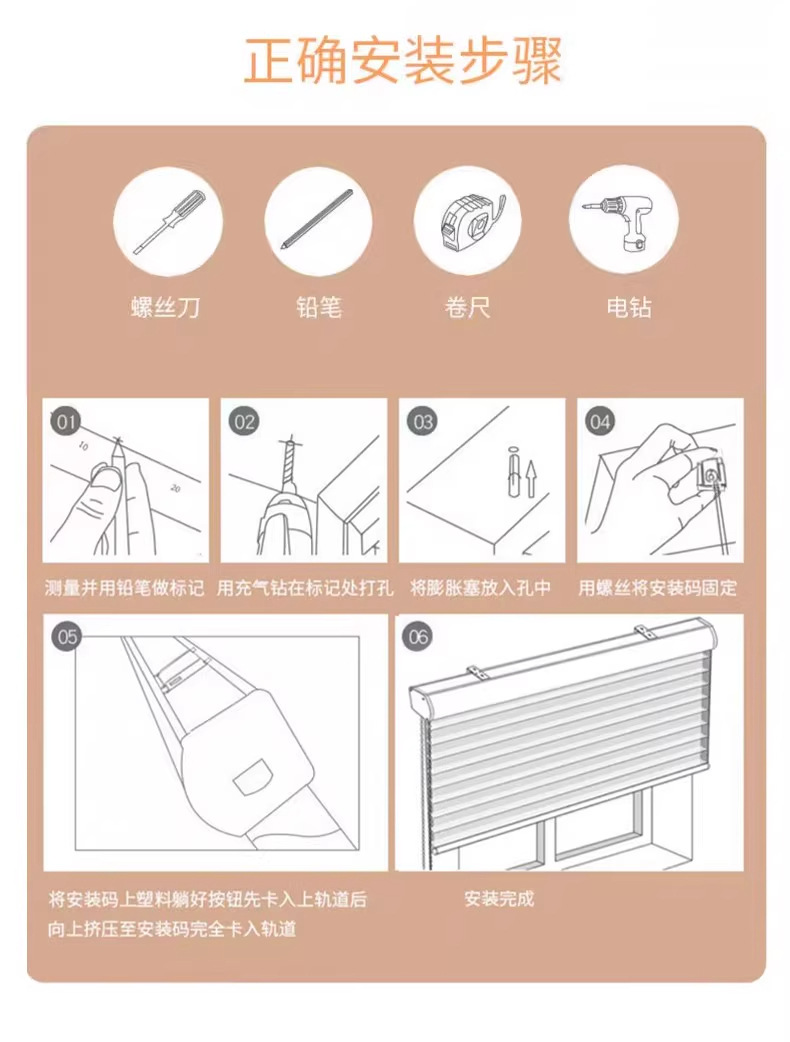 正确安装步骤

螺丝刀

铅笔

卷尺

电钻

01

10

20

测量并用铅笔做标记

02

用充气钻在标记处打孔

03

将膨胀塞放入孔中

04

用螺丝将安装码固定

05

将安装码上塑料躺好按钮先卡入上轨道后向上挤压至安装码完全卡入轨道

06

安装完成