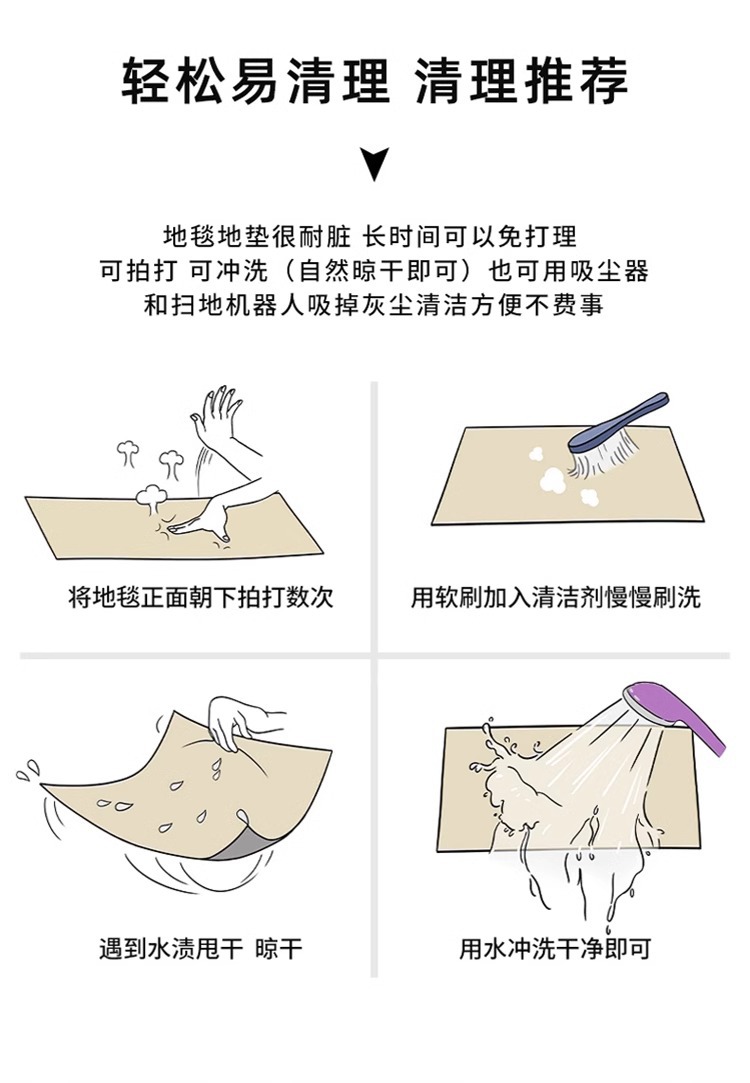 轻松易清理 清理推荐

地毯地垫很耐脏 长时间可以免打理
可拍打 可冲洗（自然晾干即可）也可用吸尘器
和扫地机器人吸掉灰尘清洁方便不费事

将地毯正面朝下拍打数次

用软刷加入清洁剂慢慢刷洗

遇到水渍甩干 晾干

用水冲洗干净即可