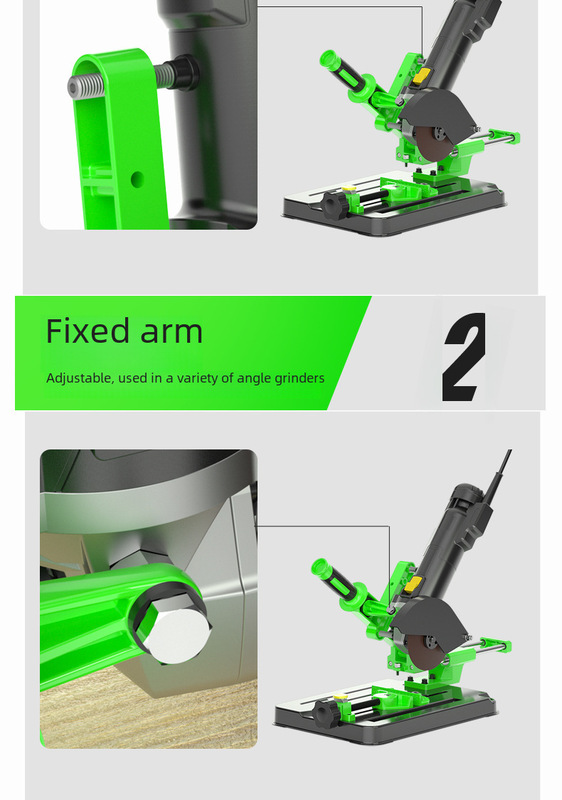 Fixed arm

Adjustable, used in a variety of angle grinders

2