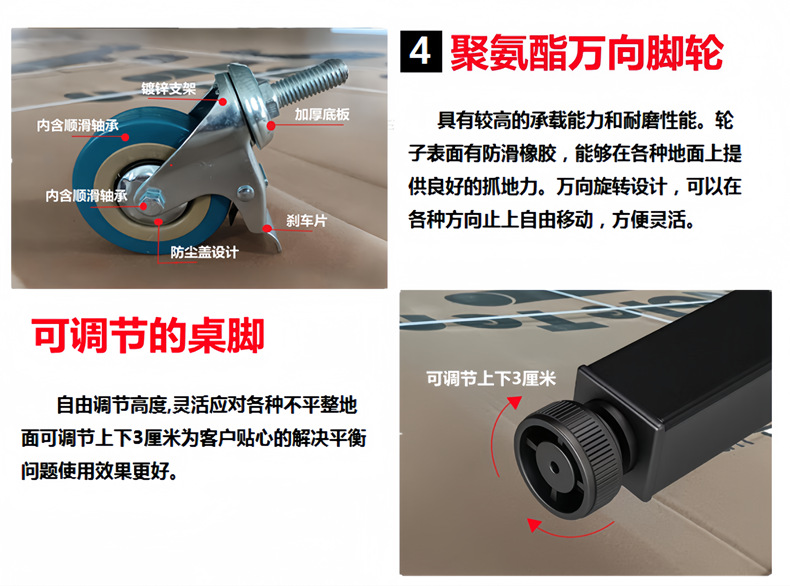 镀锌支架
内含顺滑轴承
加厚底板
内含顺滑轴承
刹车片
防尘盖设计

4 聚氨酯万向脚轮

具有较高的承载能力和耐磨性能。轮子表面有防滑橡胶，能够在各种地面上提供良好的抓地力。万向旋转设计，可以在各种方向止上自由移动，方便灵活。

可调节的桌脚

自由调节高度,灵活应对各种不平整地面可调节上下3厘米为客户贴心的解决平衡问题使用效果更好。

可调节上下3厘米