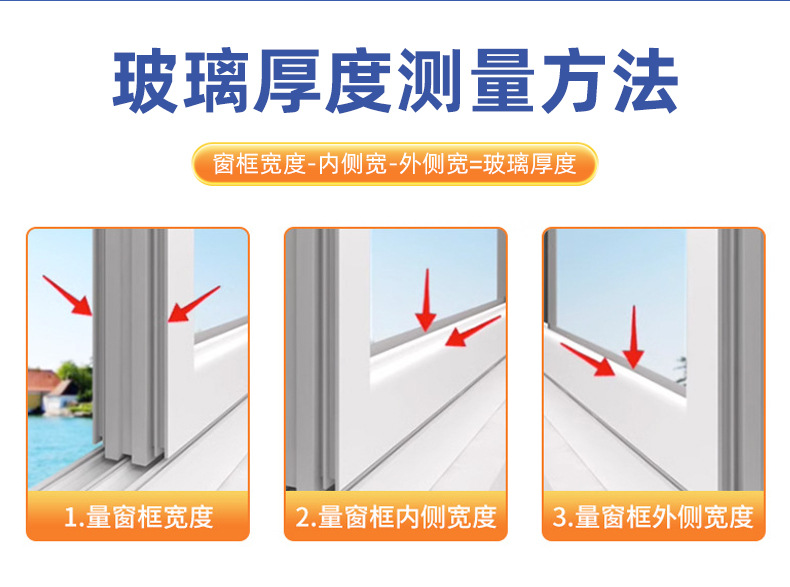 玻璃厚度测量方法

窗框宽度-内侧宽-外侧宽=玻璃厚度

1.量窗框宽度

2.量窗框内侧宽度

3.量窗框外侧宽度