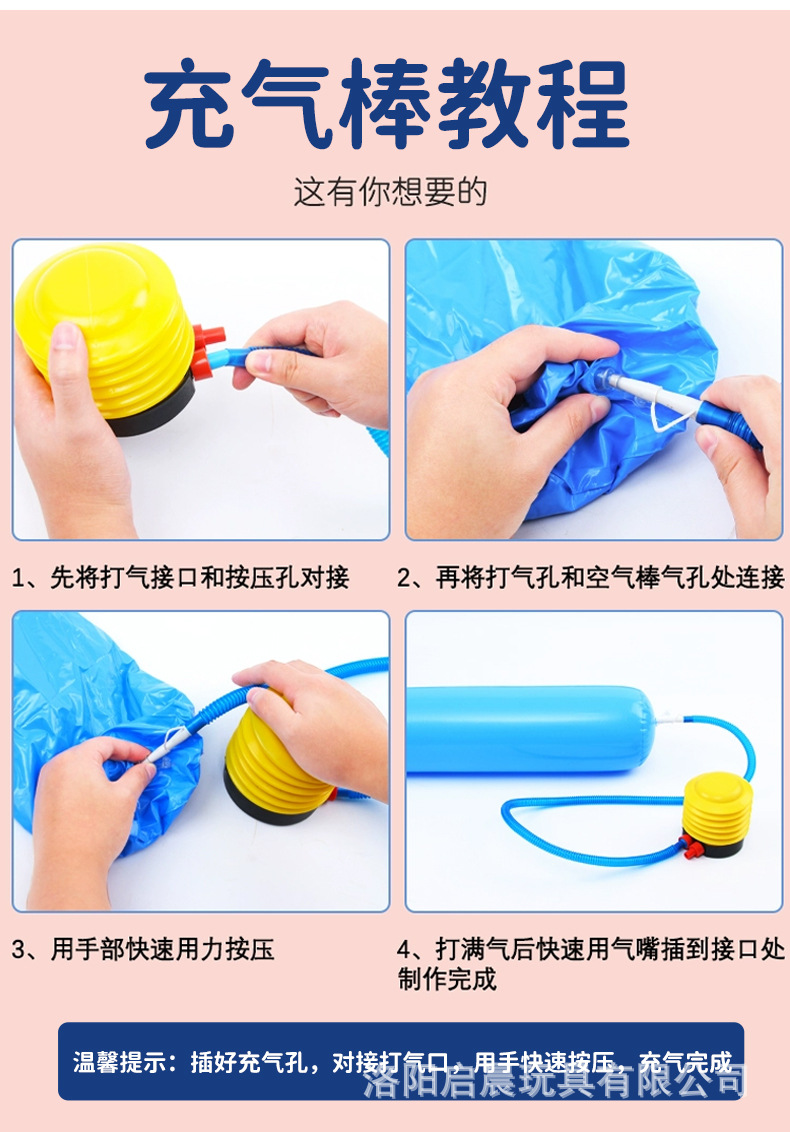 充气棒教程

这有你想要的

1、先将打气接口和按压孔对接

2、再将打气孔和空气棒气孔处连接

3、用手部快速用力按压

4、打满气后快速用气嘴插到接口处制作完成

温馨提示：插好充气孔，对接打气口，用手快速按压，充气完成

洛阳启晨玩具有限公司