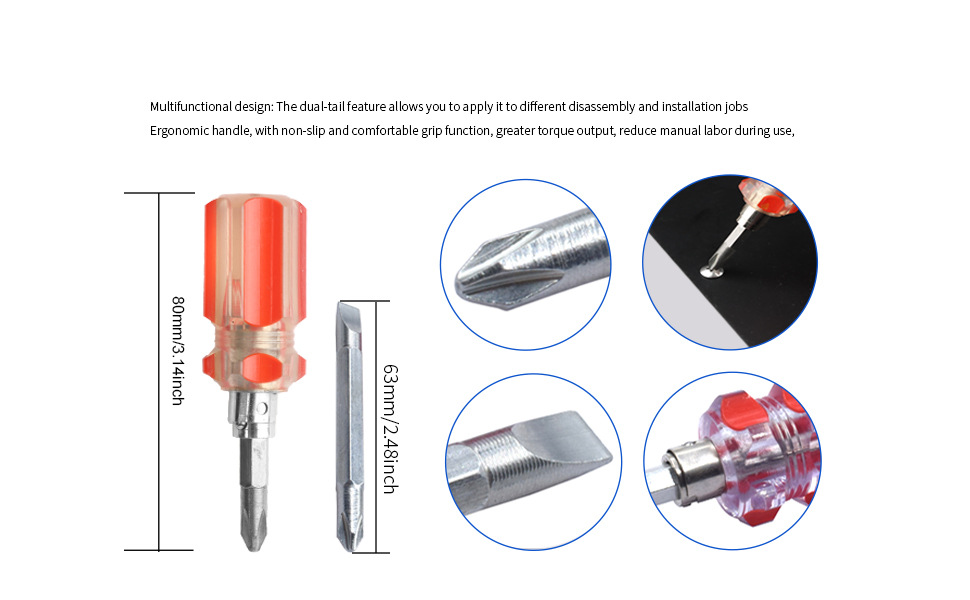 Multifunctional design: The dual-tail feature allows you to apply it to different disassembly and installation jobs
Ergonomic handle, with non-slip and comfortable grip function, greater torque output, reduce manual labor during use,

80mm/3.14inch

63mm/2.48inch