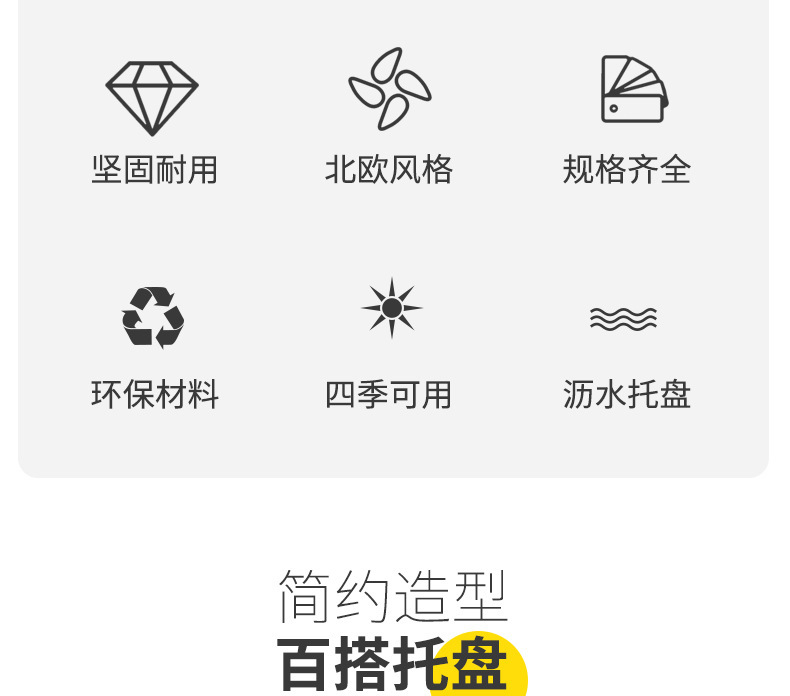 坚固耐用

北欧风格

规格齐全

环保材料

四季可用

沥水托盘

简约造型

百搭托盘