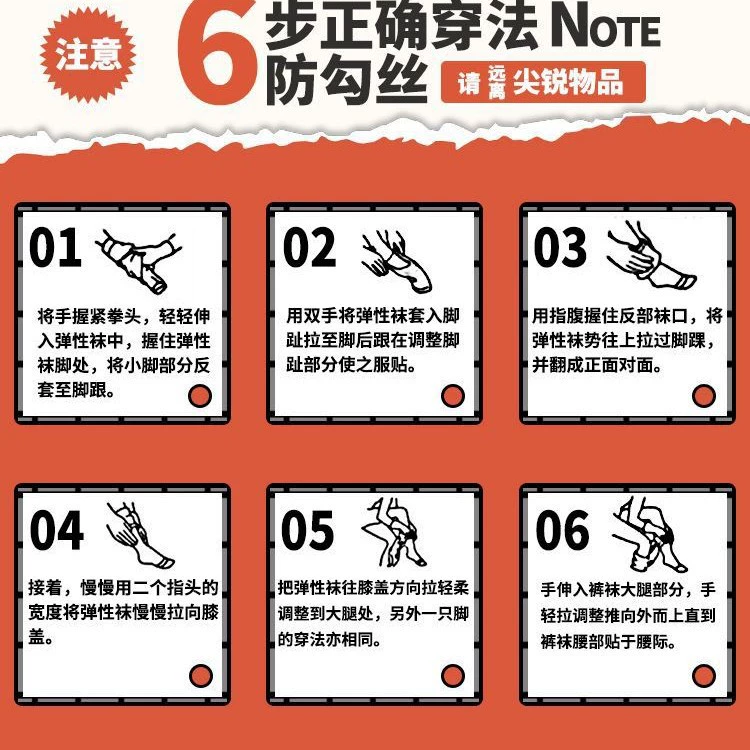 注意

6 步正确穿法 NOTE
防勾丝 请远离尖锐物品

01
将手握紧拳头，轻轻伸入弹性袜中，握住弹性袜脚处，将小脚部分反套至脚跟。

02
用双手将弹性袜套入脚趾拉至脚后跟在调整脚趾部分使之服贴。

03
用指腹握住反部袜口，将弹性袜势往上拉过脚踝，并翻成正面对面。

04
接着，慢慢用二个指头的宽度将弹性袜慢慢拉向膝盖。

05
把弹性袜往膝盖方向拉轻柔调整到大腿处，另外一只脚的穿法亦相同。

06
手伸入裤袜大腿部分，手轻拉调整推向外而上直到裤袜腰部贴于腰际。