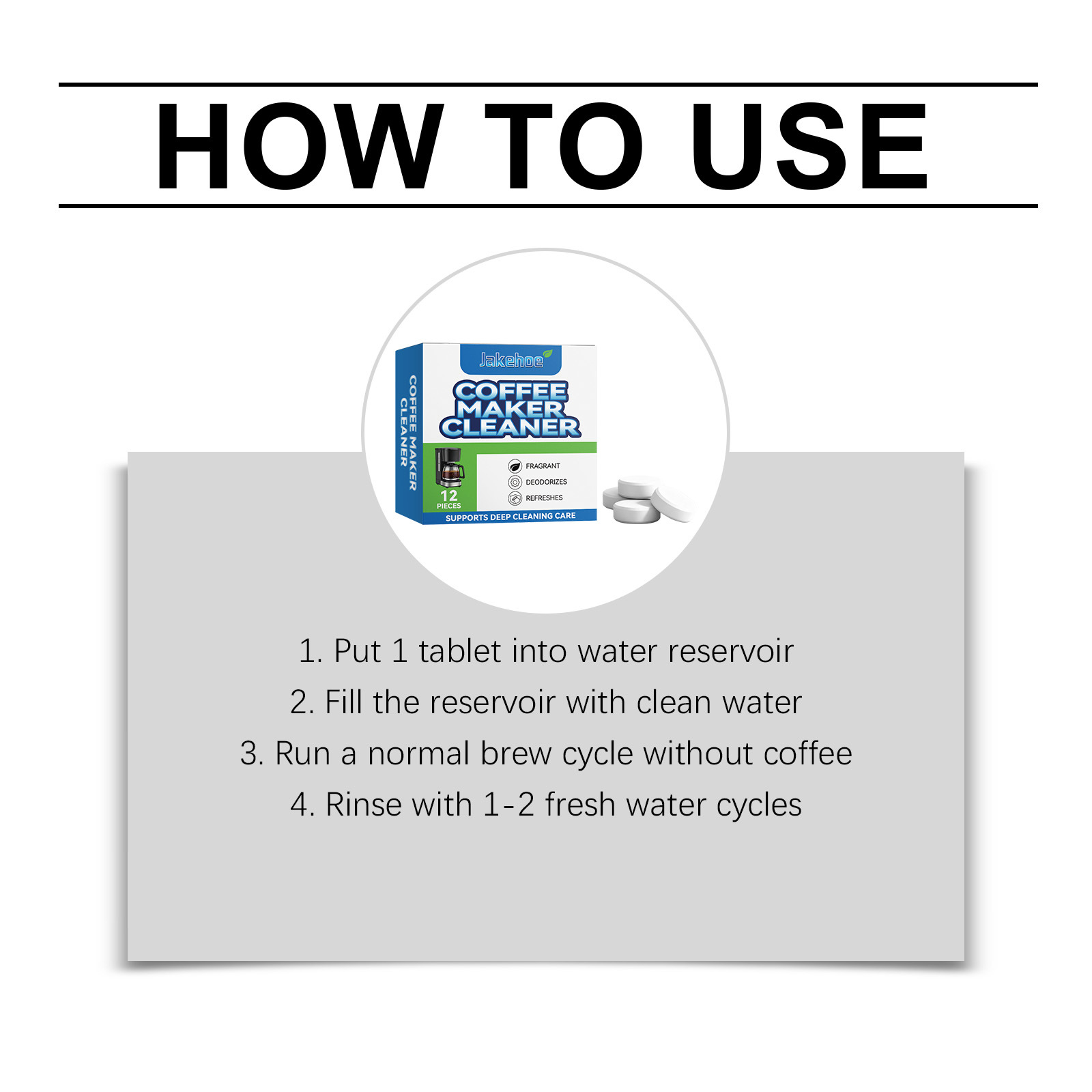 HOW TO USE

COFFEE MAKER CLEANER

Jakehoe

COFFEE MAKER CLEANER

12 PIECES

FRAGRANT

DEODORIZES

REFRESHES

SUPPORTS DEEP CLEANING CARE

1. Put 1 tablet into water reservoir

2. Fill the reservoir with clean water

3. Run a normal brew cycle without coffee

4. Rinse with 1-2 fresh water cycles