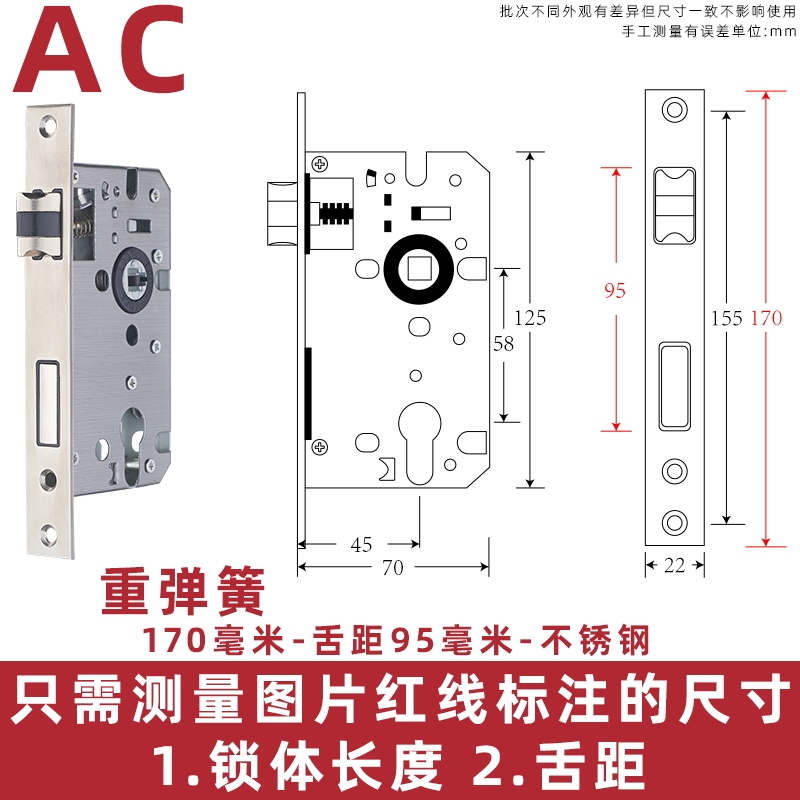 AC

批次不同外观有差异但尺寸一致不影响使用
手工测量有误差单位:mm

125
58
45
70

95
155
170
22

重弹簧
170毫米-舌距95毫米-不锈钢

只需测量图片红线标注的尺寸
1.锁体长度 2.舌距