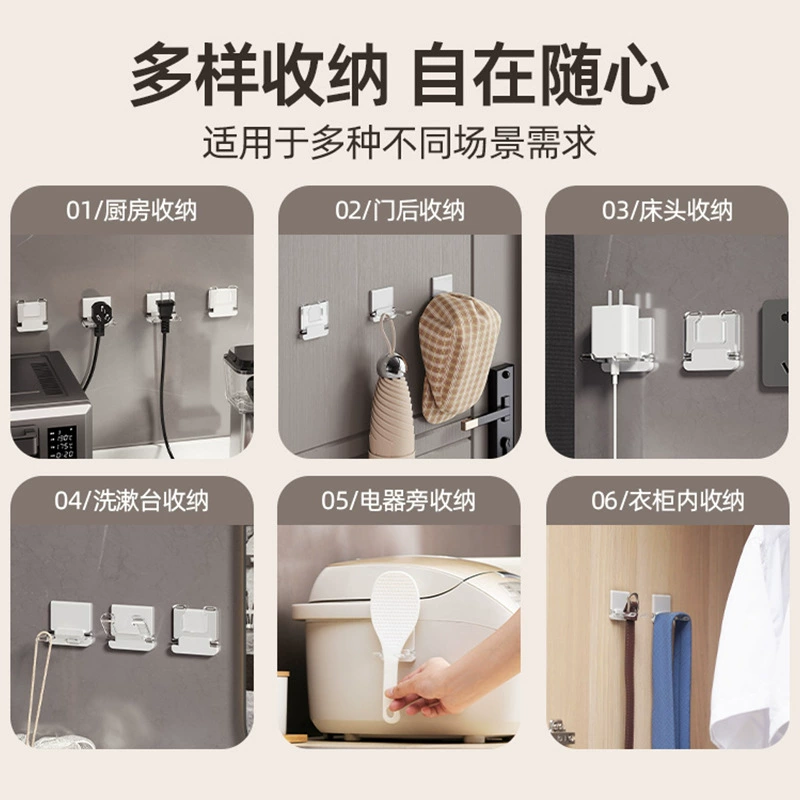 多样收纳 自在随心

适用于多种不同场景需求

01/厨房收纳

02/门后收纳

03/床头收纳

04/洗漱台收纳

05/电器旁收纳

06/衣柜内收纳