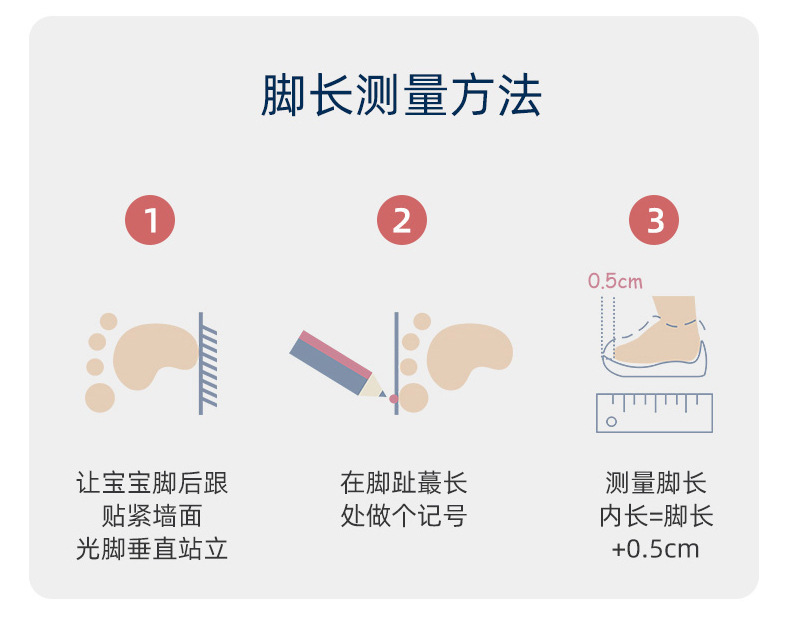 脚长测量方法

1

让宝宝脚后跟
贴紧墙面
光脚垂直站立

2

在脚趾蕞长
处做个记号

3

0.5cm

测量脚长
内长=脚长
+0.5cm