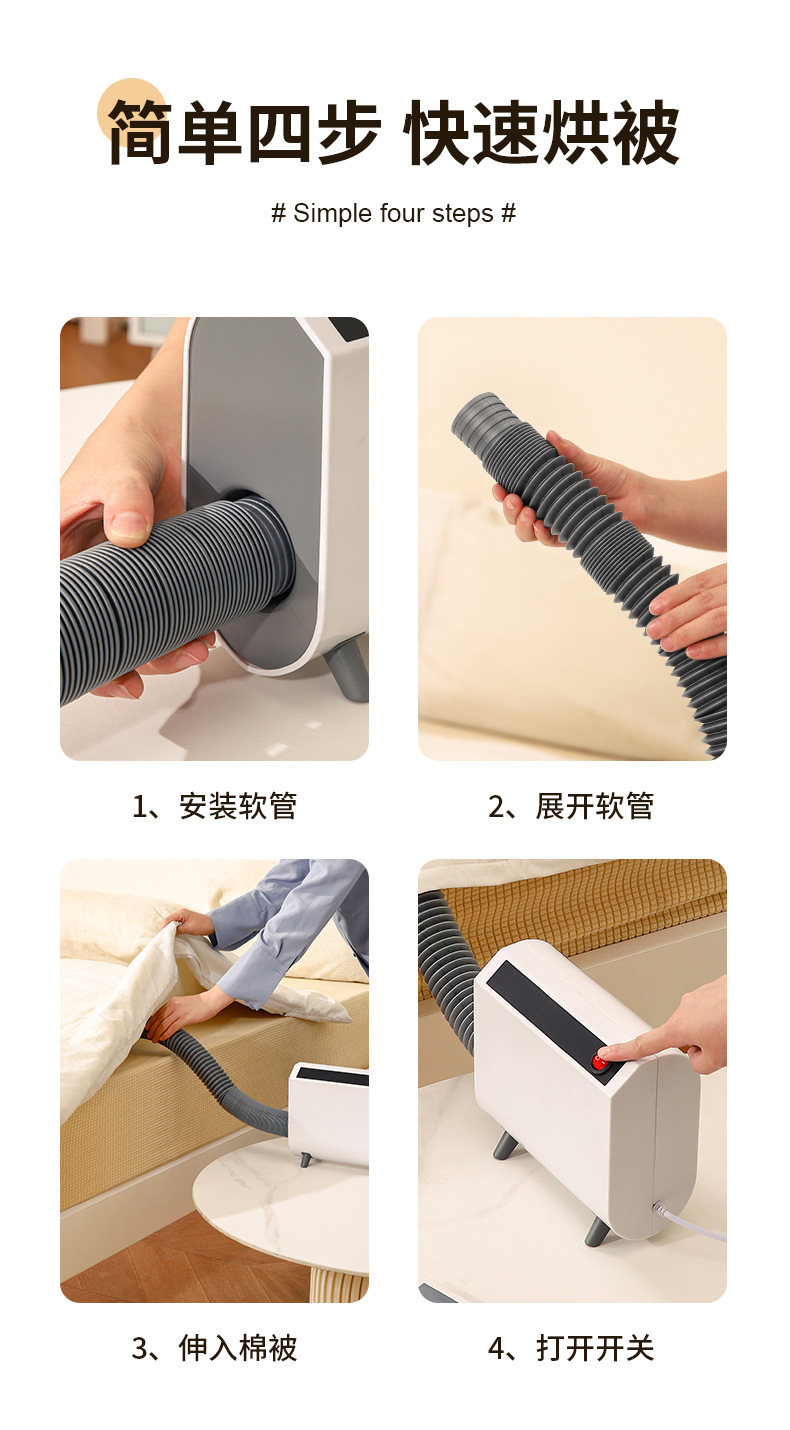 简单四步 快速烘被

# Simple four steps #

1、安装软管

2、展开软管

3、伸入棉被

4、打开开关