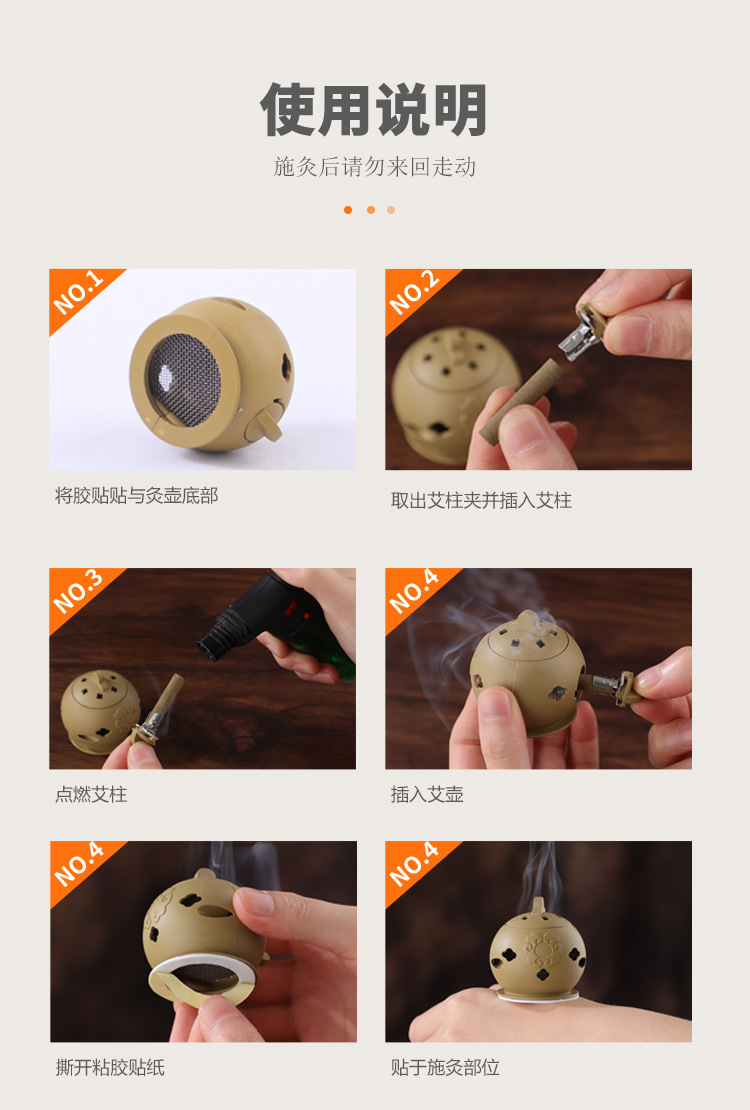 使用说明

施灸后请勿来回走动

NO.1

将胶贴贴与灸壶底部

NO.2

取出艾柱夹并插入艾柱

NO.3

点燃艾柱

NO.4

插入艾壶

NO.4

撕开粘胶贴纸

NO.4

贴于施灸部位