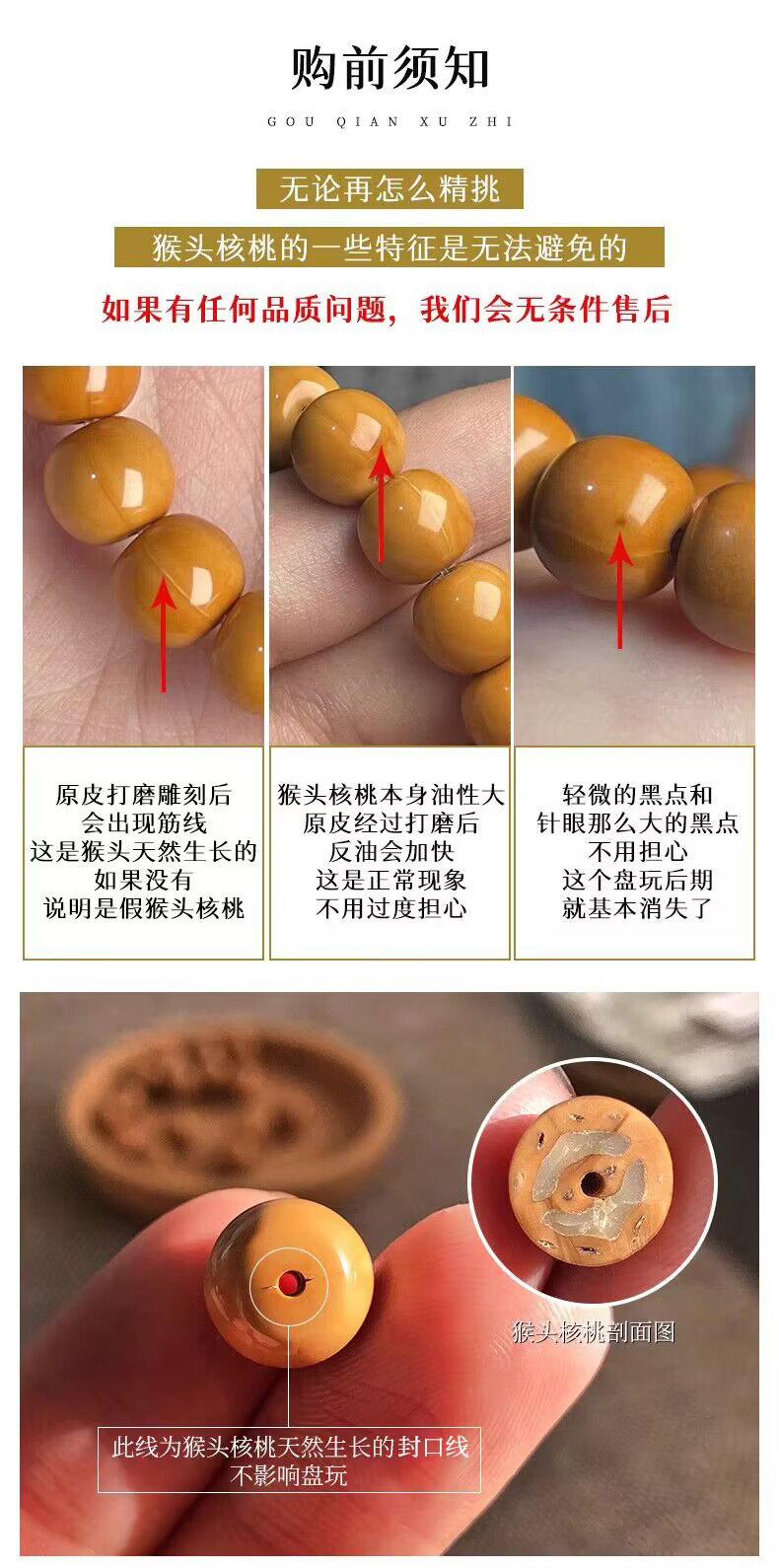 购前须知

GOU QIAN XU ZHI

无论再怎么精挑

猴头核桃的一些特征是无法避免的

如果有任何品质问题，我们会无条件售后

原皮打磨雕刻后
会出现筋线
这是猴头天然生长的
如果没有
说明是假猴头核桃

猴头核桃本身油性大
原皮经过打磨后
反油会加快
这是正常现象
不用过度担心

轻微的黑点和
针眼那么大的黑点
不用担心
这个盘玩后期
就基本消失了

猴头核桃剖面图

此线为猴头核桃天然生长的封口线
不影响盘玩