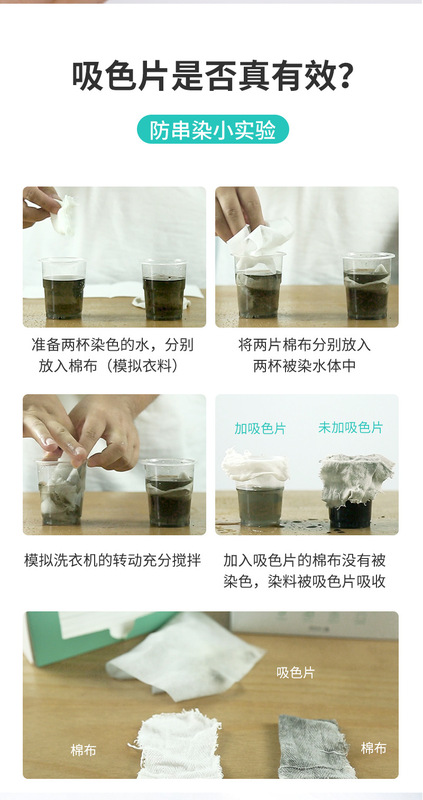 吸色片是否真有效?

防串染小实验

准备两杯染色的水，分别放入棉布（模拟衣料）

将两片棉布分别放入两杯被染水体中

模拟洗衣机的转动充分搅拌

加吸色片

未加吸色片

加入吸色片的棉布没有被染色，染料被吸色片吸收

吸色片

棉布

棉布