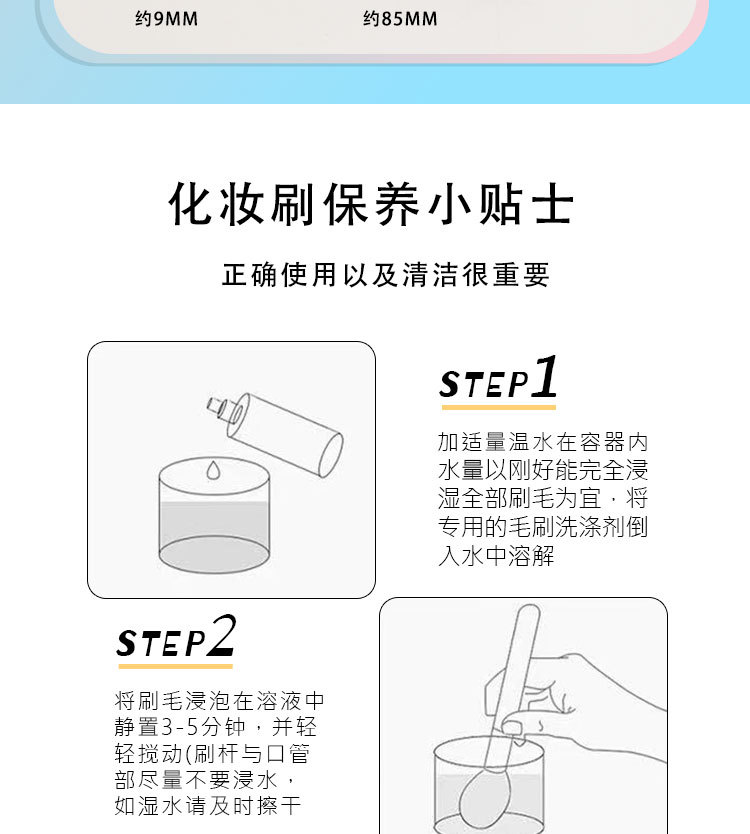 约9MM 约85MM

化妆刷保养小贴士

正确使用以及清洁很重要

STEP1

加适量温水在容器内水量以刚好能完全浸湿全部刷毛为宜，将专用的毛刷洗涤剂倒入水中溶解

STEP2

将刷毛浸泡在溶液中静置3-5分钟，并轻轻搅动(刷杆与口管部尽量不要浸水，如湿水请及时擦干