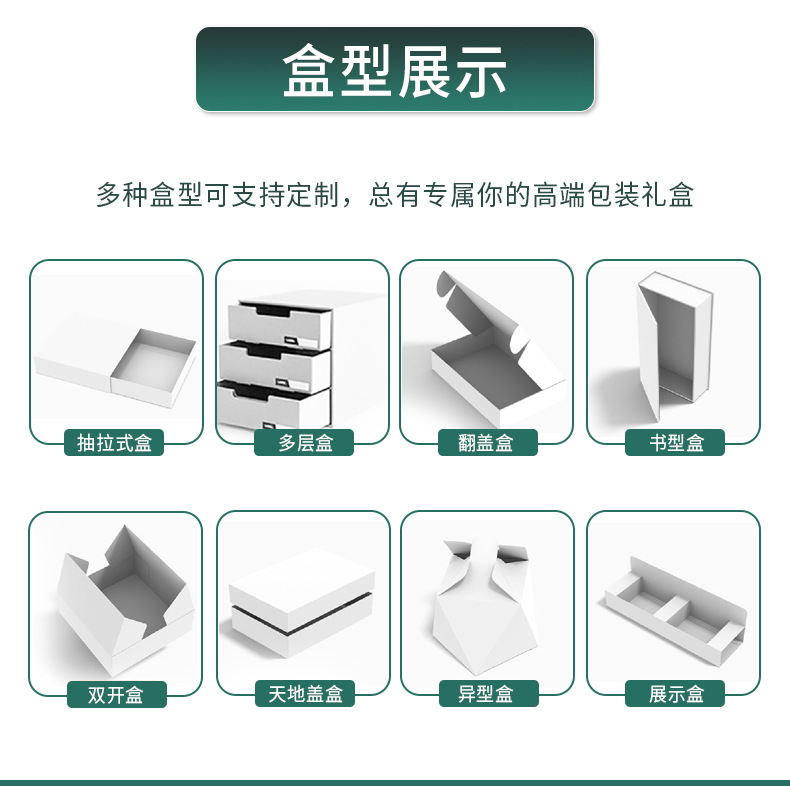 盒型展示

多种盒型可支持定制，总有专属你的高端包装礼盒

抽拉式盒

多层盒

翻盖盒

书型盒

双开盒

天地盖盒

异型盒

展示盒