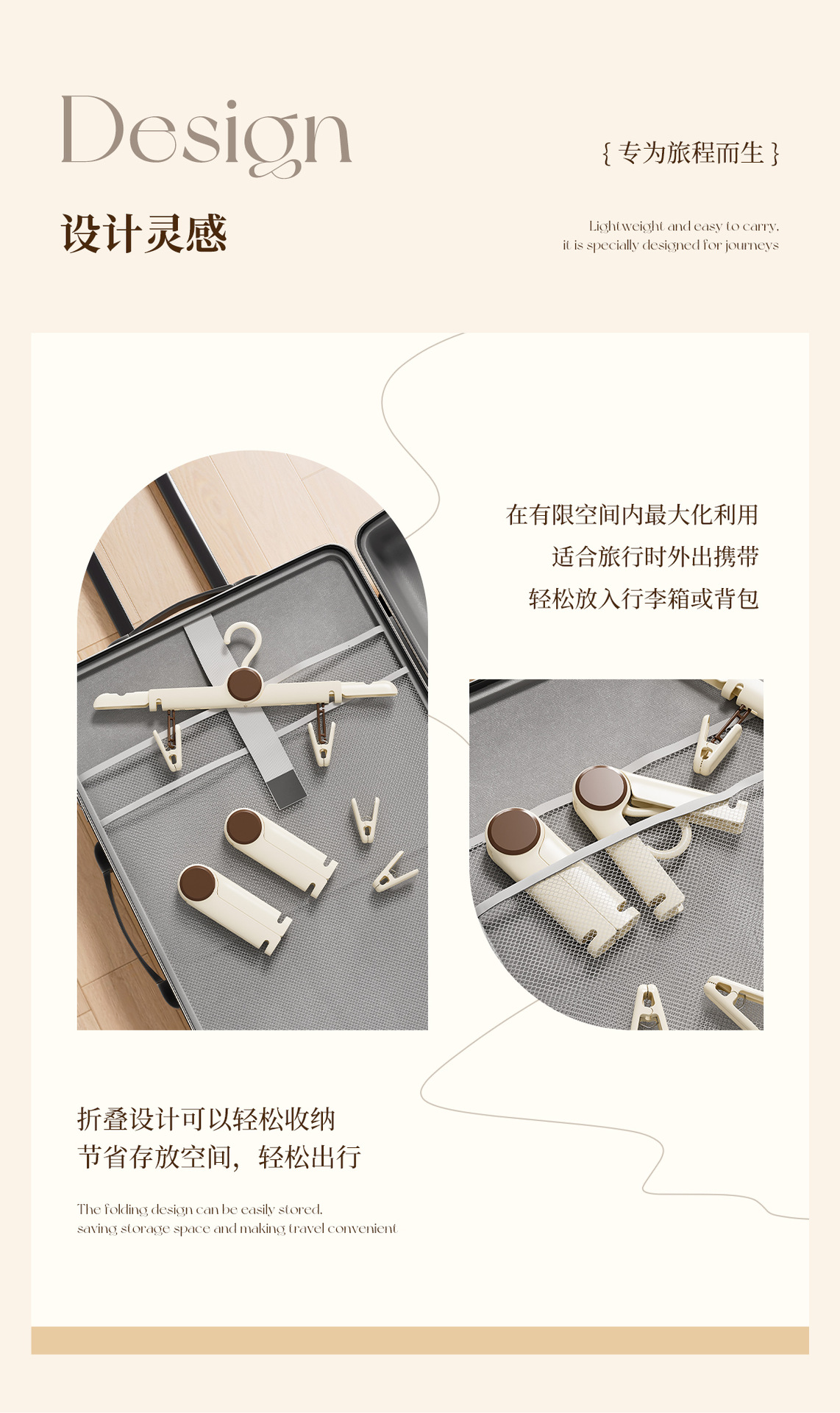 Design

{ 专为旅程而生 }

设计灵感

Lightweight and easy to carry,
it is specially designed for journeys

在有限空间内最大化利用
适合旅行时外出携带
轻松放入行李箱或背包

折叠设计可以轻松收纳
节省存放空间，轻松出行

The folding design can be easily stored,
saving storage space and making travel convenient