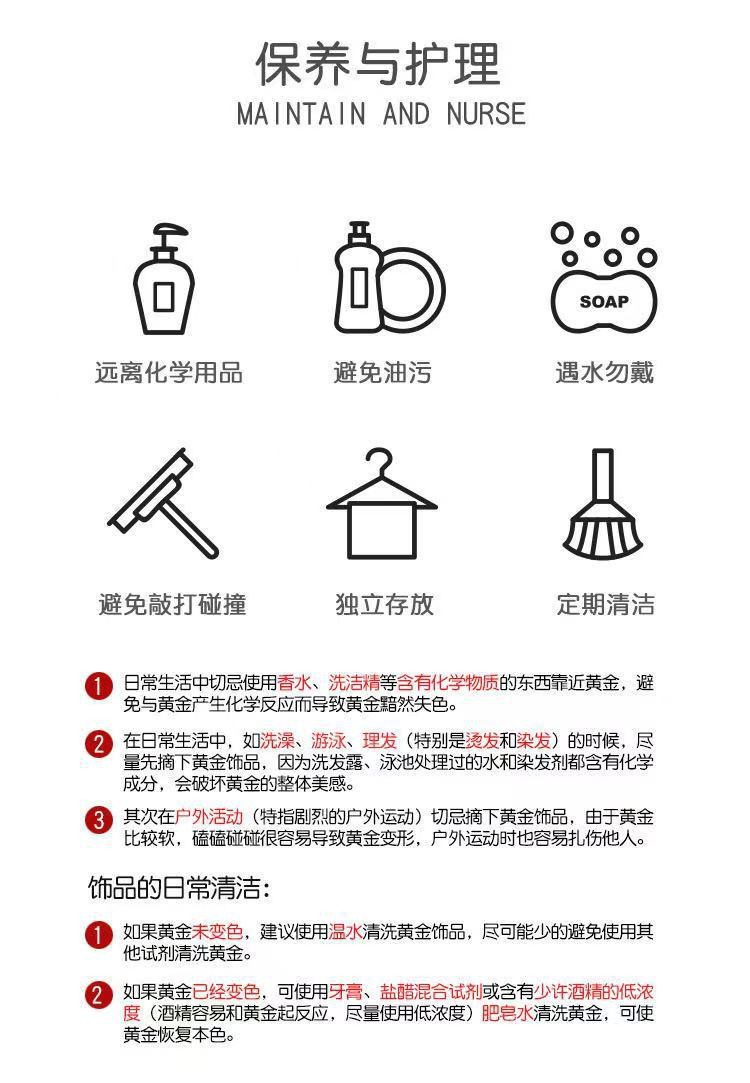 保养与护理
MAINTAIN AND NURSE

SOAP

远离化学用品
避免油污
遇水勿戴

避免敲打碰撞
独立存放
定期清洁

1 日常生活中切忌使用香水、洗洁精等含有化学物质的东西靠近黄金，避免与黄金产生化学反应而导致黄金黯然失色。

2 在日常生活中，如洗澡、游泳、理发（特别是烫发和染发）的时候，尽量先摘下黄金饰品，因为洗发露、泳池处理过的水和染发剂都含有化学成分，会破坏黄金的整体美感。

3 其次在户外活动（特指剧烈的户外运动）切忌摘下黄金饰品，由于黄金比较软，磕磕碰碰很容易导致黄金变形，户外运动时也容易扎伤他人。

饰品的日常清洁：

1 如果黄金未变色，建议使用温水清洗黄金饰品，尽可能少的避免使用其他试剂清洗黄金。

2 如果黄金已经变色，可使用牙膏、盐醋混合试剂或含有少许酒精的低浓度（酒精容易和黄金起反应，尽量使用低浓度）肥皂水清洗黄金，可使黄金恢复本色。