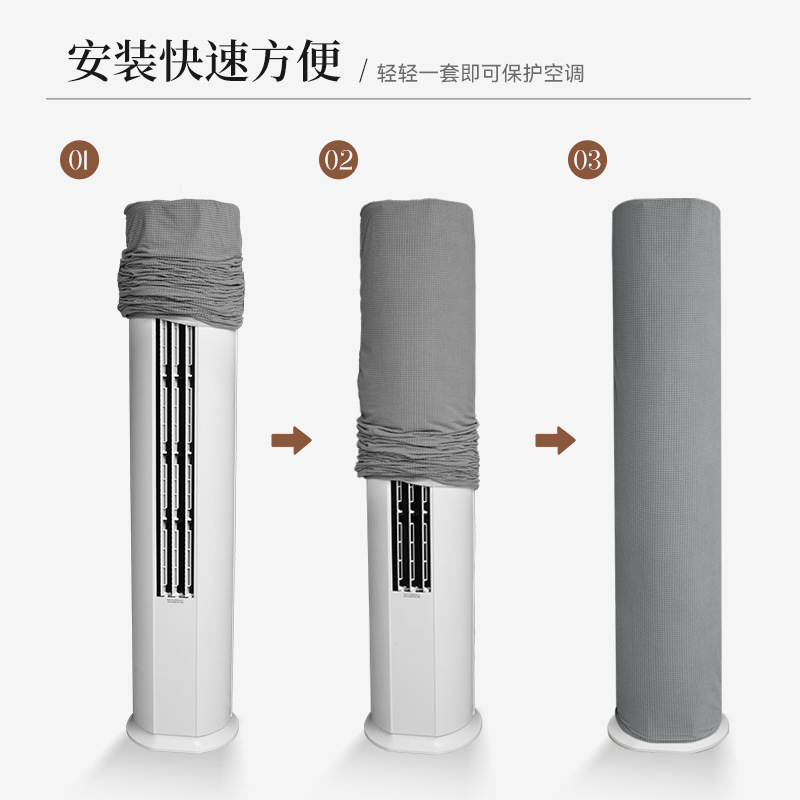 安装快速方便 / 轻轻一套即可保护空调

01

02

03