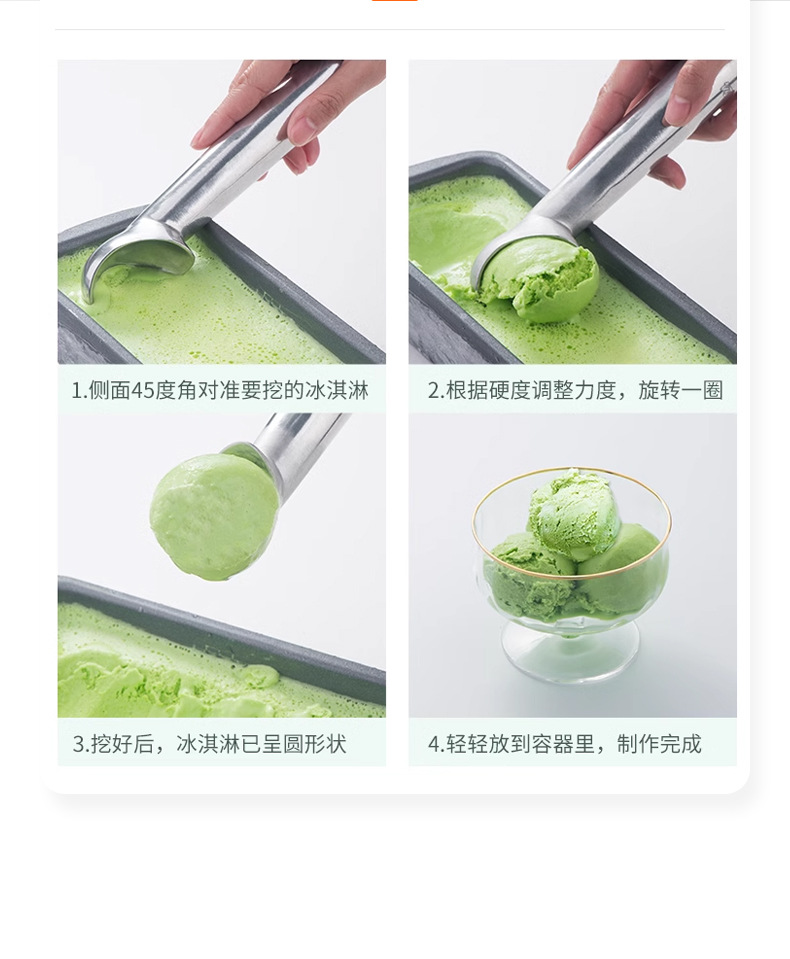 1.侧面45度角对准要挖的冰淇淋

2.根据硬度调整力度，旋转一圈

3.挖好后，冰淇淋已呈圆形状

4.轻轻放到容器里，制作完成