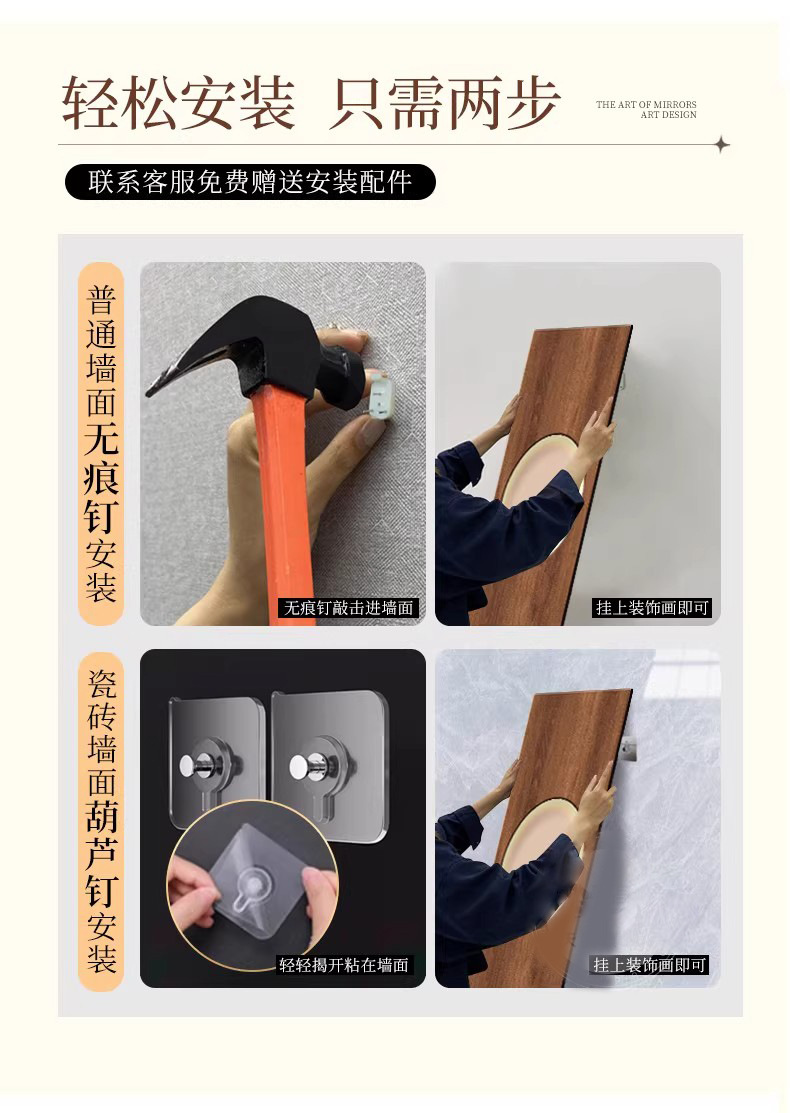 轻松安装 只需两步

THE ART OF MIRRORS
ART DESIGN

联系客服免费赠送安装配件

普通墙面无痕钉安装

无痕钉敲击进墙面

挂上装饰画即可

瓷砖墙面葫芦钉安装

轻轻揭开粘在墙面

挂上装饰画即可