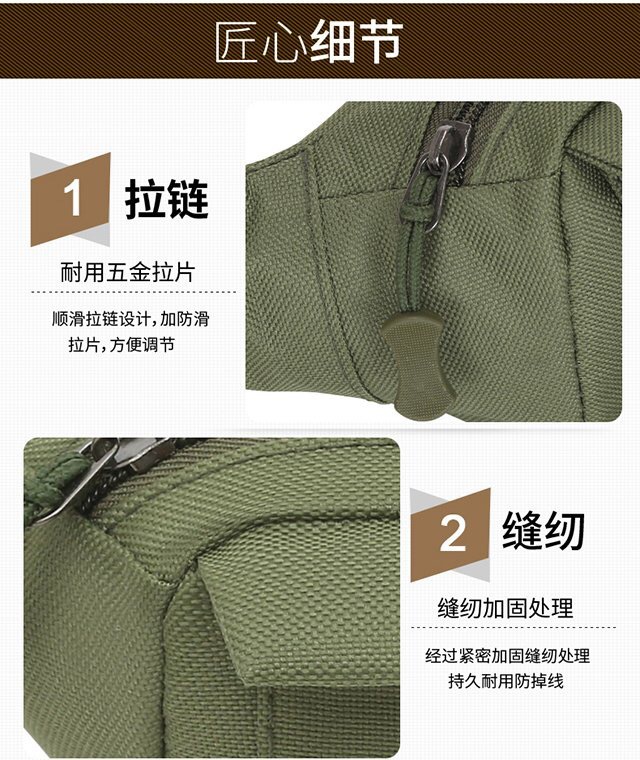 匠心细节

1 拉链

耐用五金拉片

顺滑拉链设计，加防滑拉片，方便调节

2 缝纫

缝纫加固处理

经过紧密加固缝纫处理
持久耐用防掉线