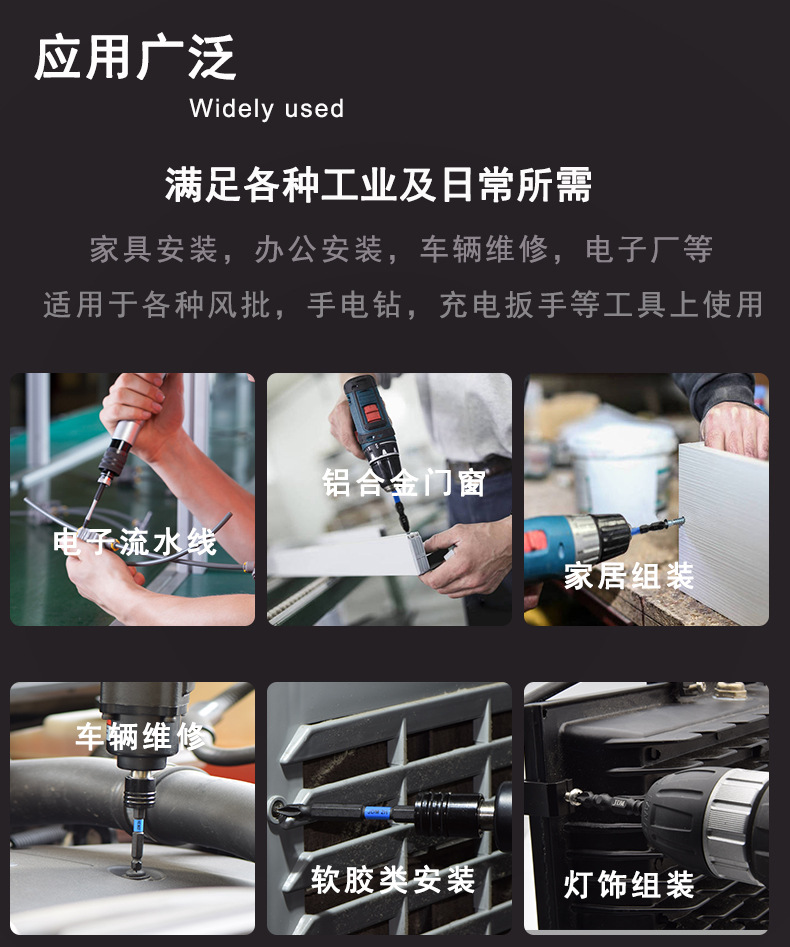 应用广泛

Widely used

满足各种工业及日常所需

家具安装，办公安装，车辆维修，电子厂等

适用于各种风批，手电钻，充电扳手等工具上使用

电子流水线

铝合金门窗

家居组装

车辆维修

软胶类安装

灯饰组装