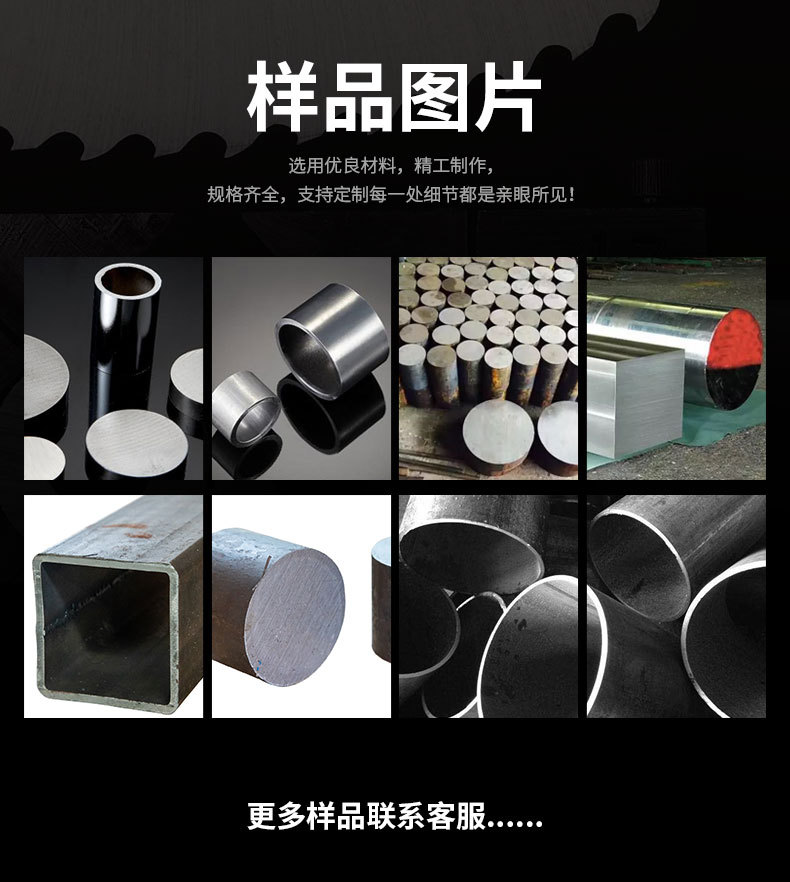 样品图片

选用优良材料，精工制作，
规格齐全，支持定制每一处细节都是亲眼所见！

更多样品联系客服......