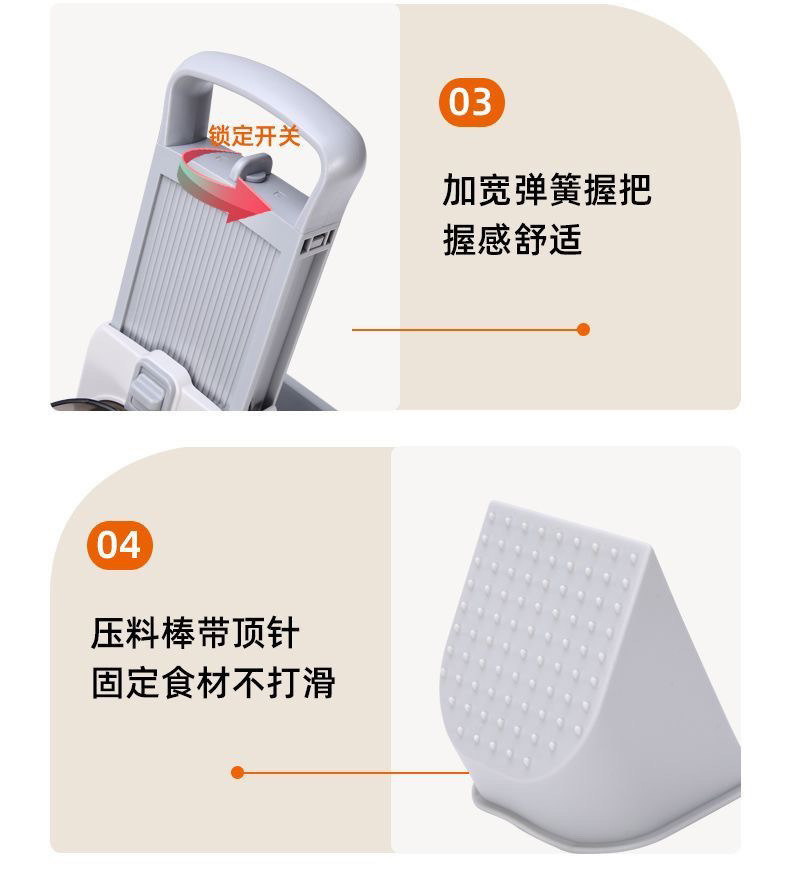 锁定开关

03

加宽弹簧握把
握感舒适

04

压料棒带顶针
固定食材不打滑