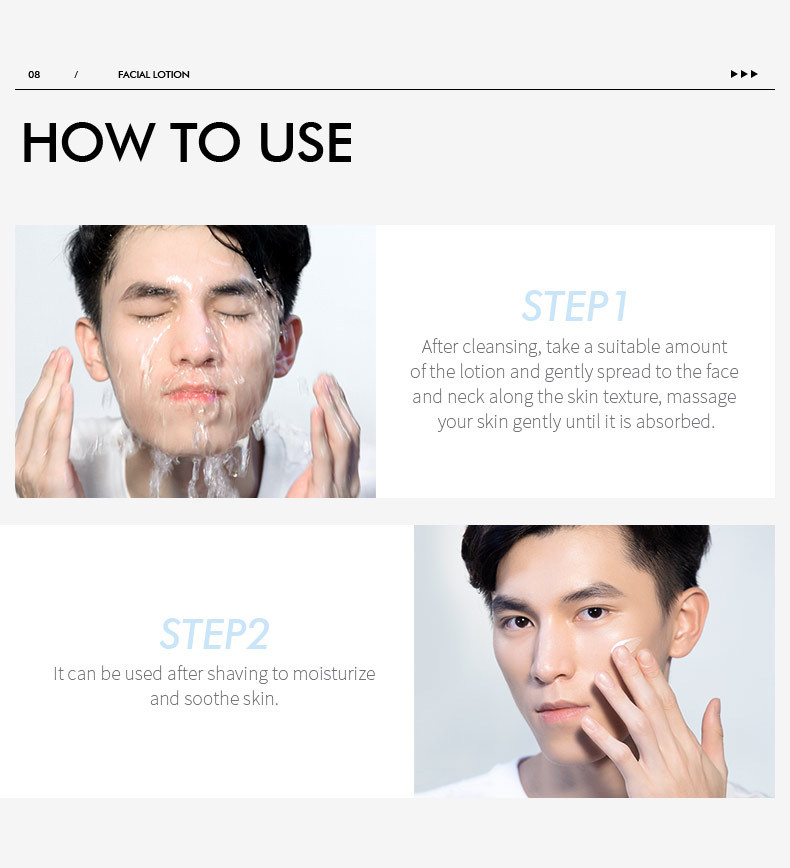 08 / FACIAL LOTION ▶▶▶

HOW TO USE

STEP1

After cleansing, take a suitable amount of the lotion and gently spread to the face and neck along the skin texture, massage your skin gently until it is absorbed.

STEP2

It can be used after shaving to moisturize and soothe skin.