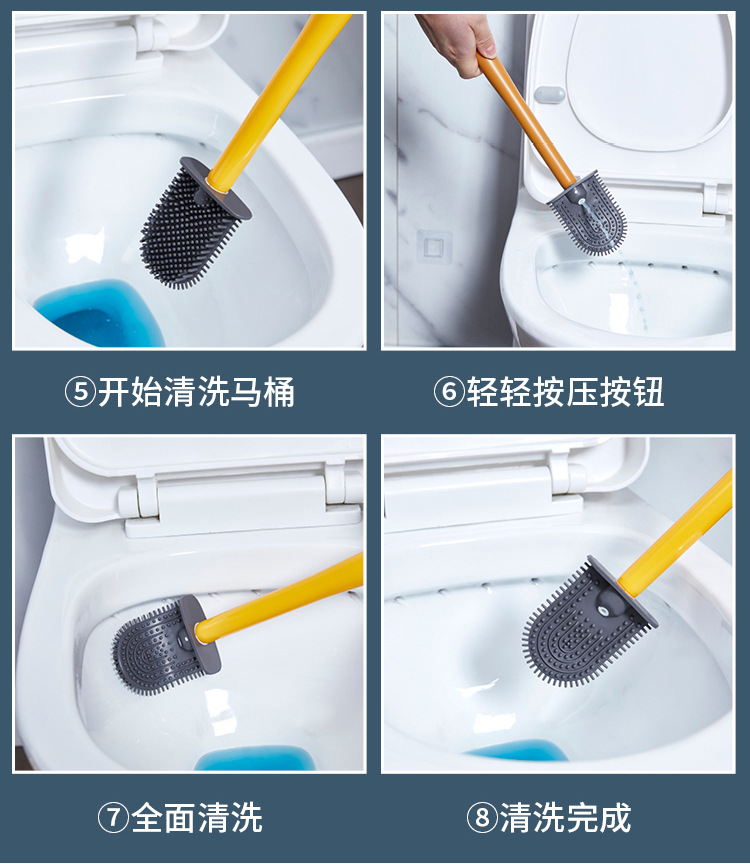 ⑤开始清洗马桶

⑥轻轻按压按钮

⑦全面清洗

⑧清洗完成