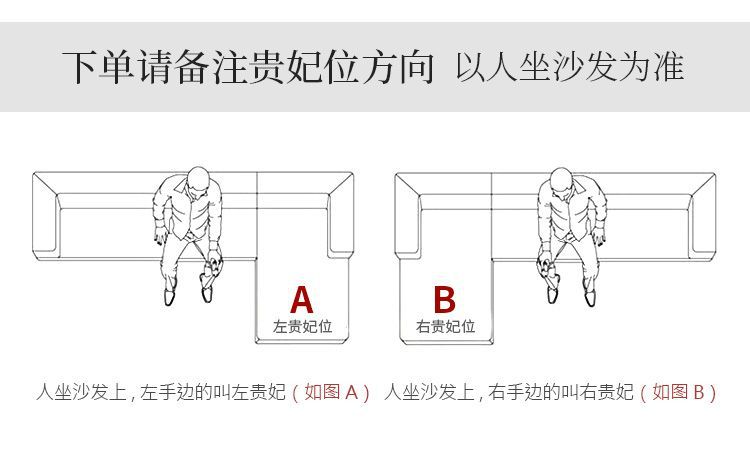 下单请备注贵妃位方向 以人坐沙发为准

A
左贵妃位

B
右贵妃位

人坐沙发上，左手边的叫左贵妃（如图 A） 人坐沙发上，右手边的叫右贵妃（如图 B）