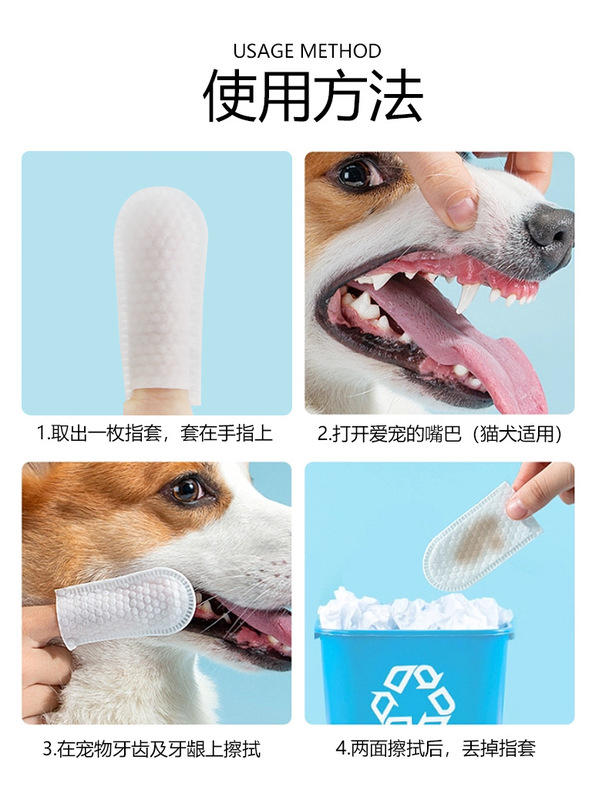 USAGE METHOD
使用方法

1.取出一枚指套，套在手指上

2.打开爱宠的嘴巴（猫犬适用）

3.在宠物牙齿及牙龈上擦拭

4.两面擦拭后，丢掉指套