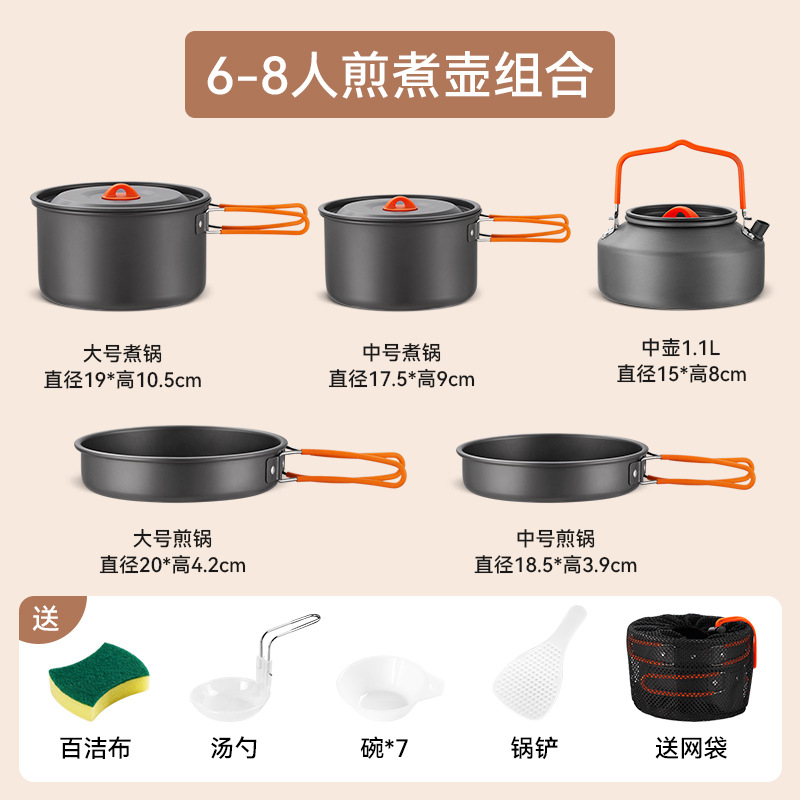 6-8人煎煮壶组合

大号煮锅
直径19*高10.5cm

中号煮锅
直径17.5*高9cm

中壶1.1L
直径15*高8cm

大号煎锅
直径20*高4.2cm

中号煎锅
直径18.5*高3.9cm

送

百洁布

汤勺

碗*7

锅铲

送网袋