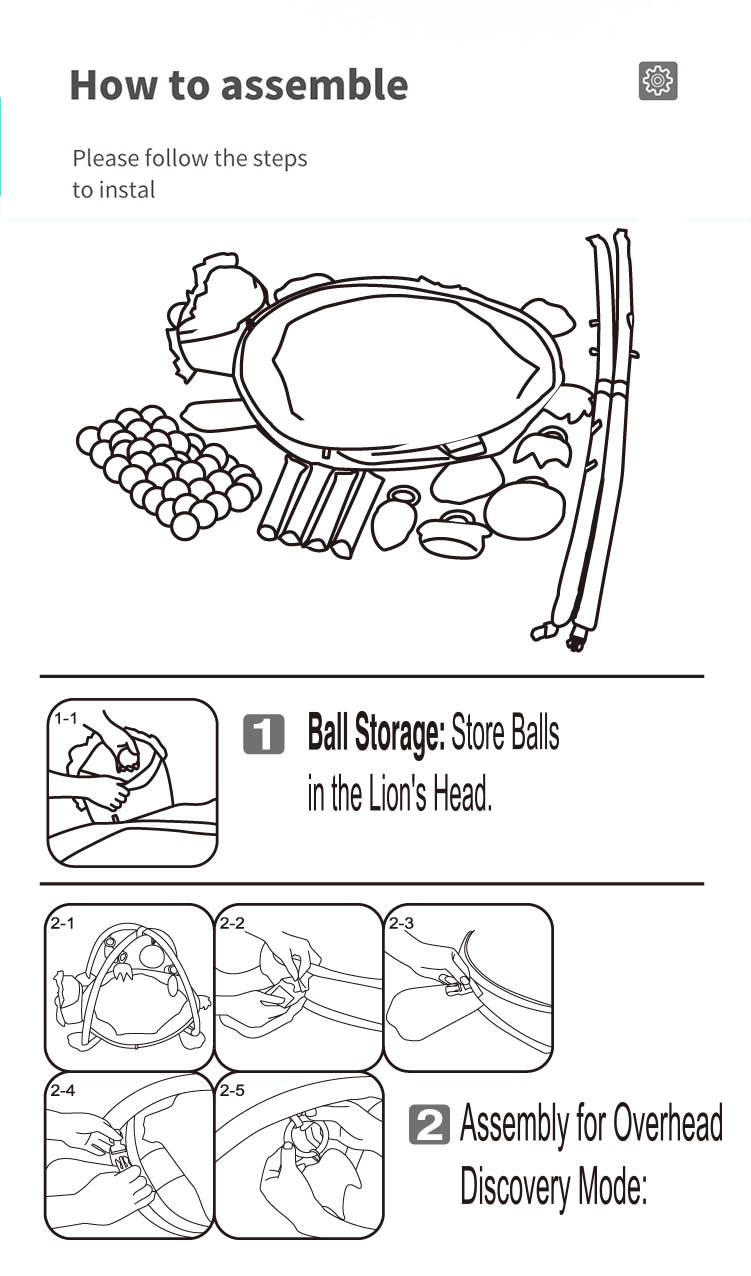 How to assemble

Please follow the steps to instal

1-1

1 Ball Storage: Store Balls in the Lion's Head.

2-1

2-2

2-3

2-4

2-5

2 Assembly for Overhead Discovery Mode: