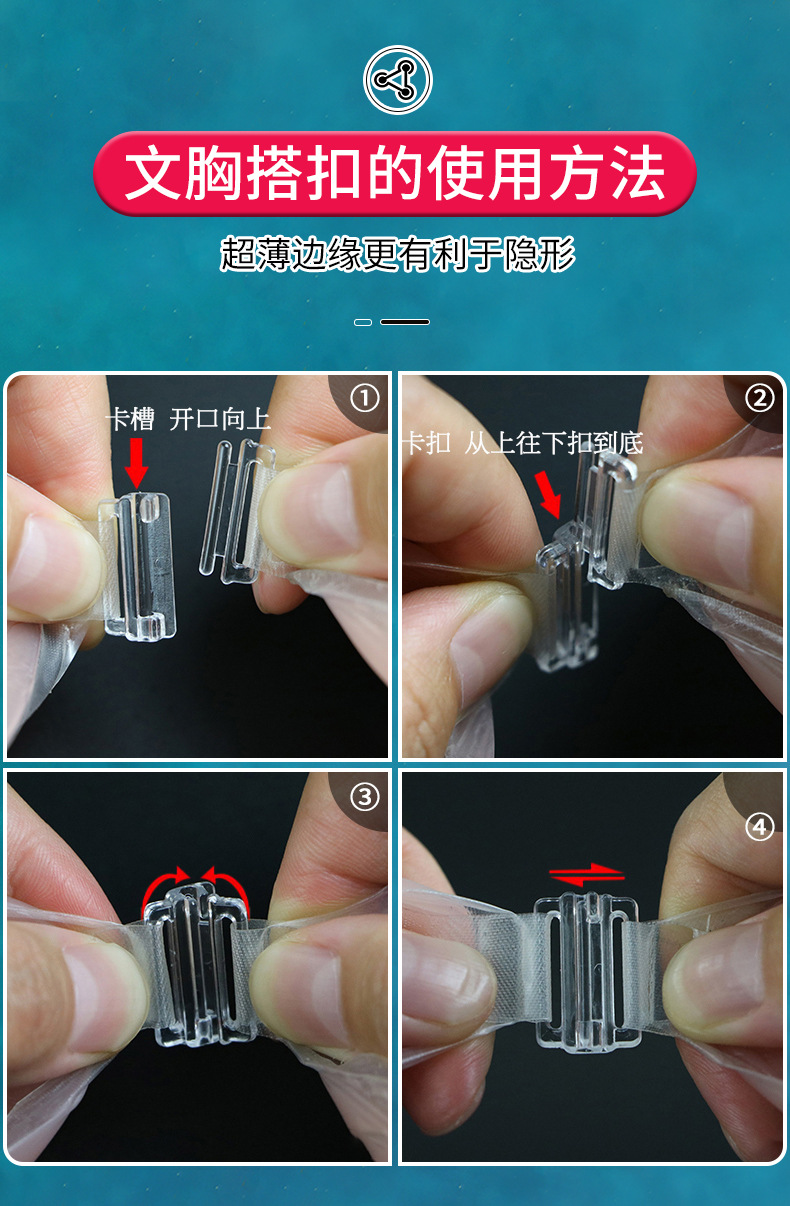 文胸搭扣的使用方法

超薄边缘更有利于隐形

①
卡槽 开口向上

②
卡扣 从上往下扣到底

③

④