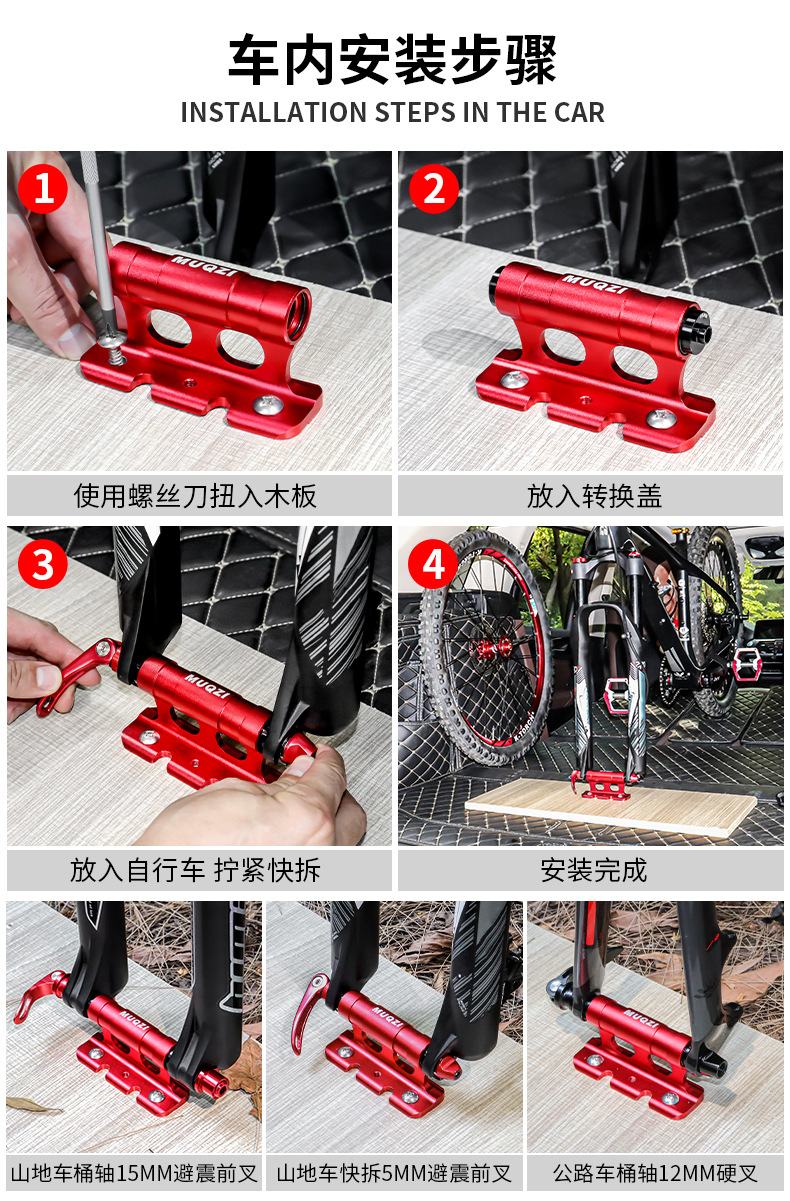 车内安装步骤
INSTALLATION STEPS IN THE CAR

1
MUQZI
使用螺丝刀扭入木板

2
MUQZI
放入转换盖

3
MUQZI
放入自行车 拧紧快拆

4
安装完成

MUQZI
山地车桶轴15MM避震前叉

MUQZI
山地车快拆5MM避震前叉

MUQZI
公路车桶轴12MM硬叉