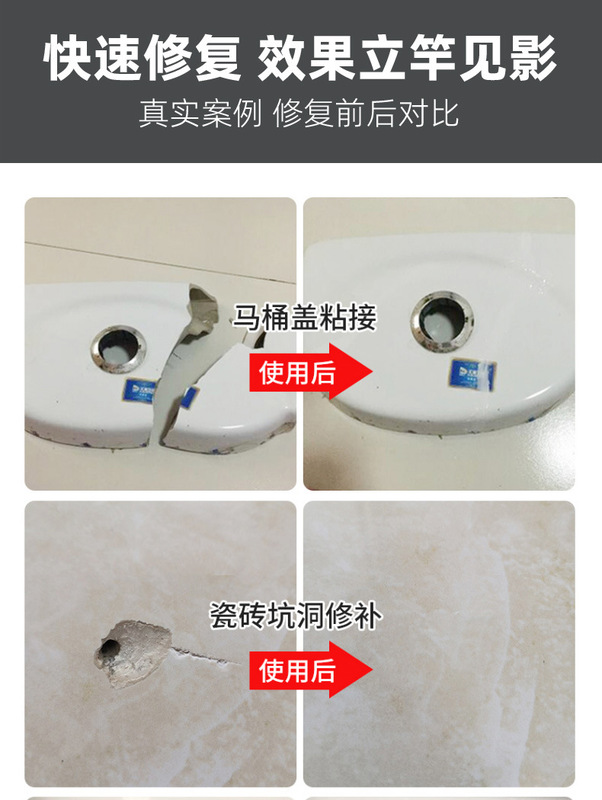 快速修复 效果立竿见影

真实案例 修复前后对比

马桶盖粘接

使用后

瓷砖坑洞修补

使用后